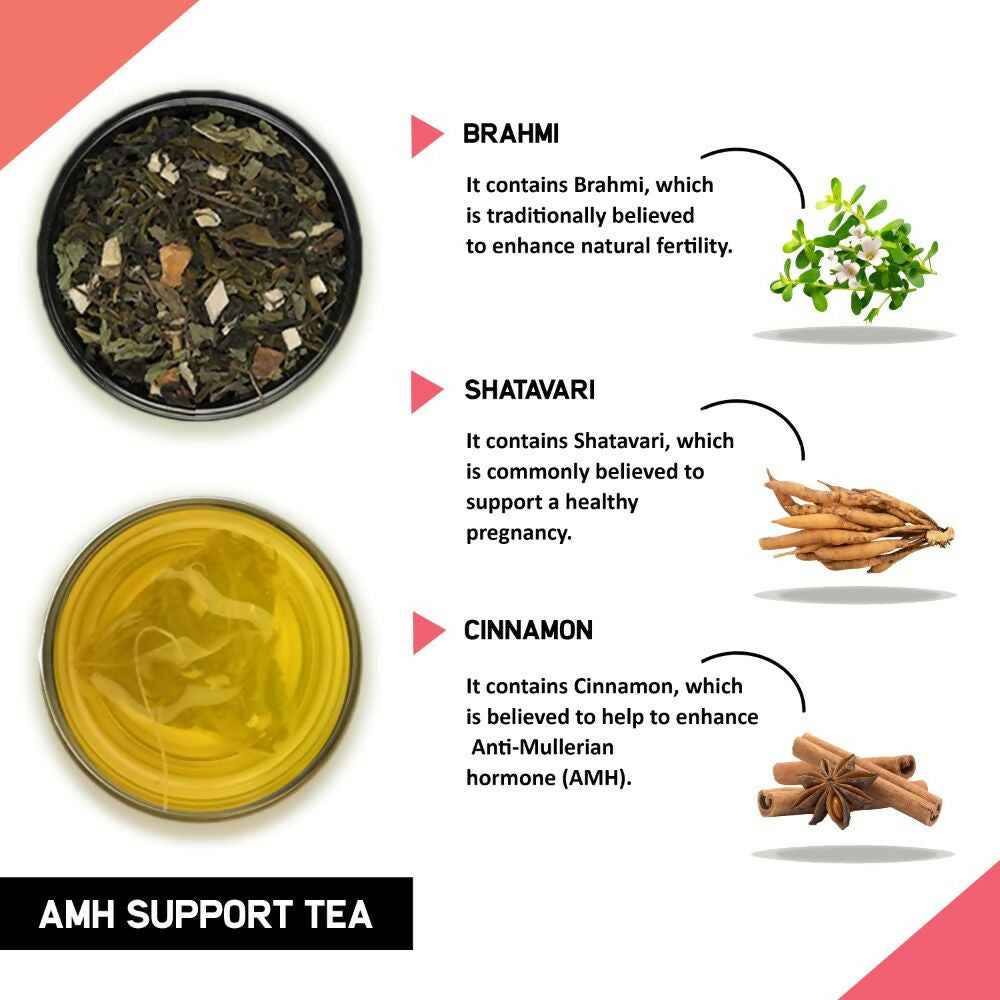 BRAHMI

It contains Brahmi, which is traditionally believed to enhance natural fertility.

SHATAVARI

It contains Shatavari, which is commonly believed to support a healthy pregnancy.

CINNAMON

It contains Cinnamon, which is believed to help to enhance Anti-Mullerian hormone (AMH).

AMH SUPPORT TEA