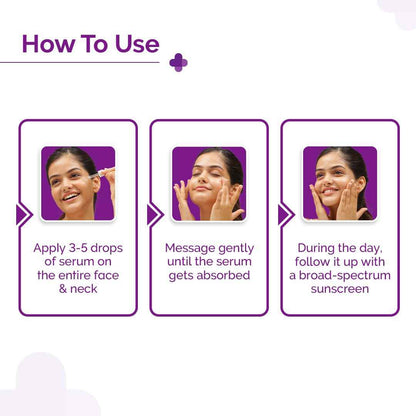 How To Use

Apply 3-5 drops of serum on the entire face & neck

Message gently until the serum gets absorbed

During the day, follow it up with a broad-spectrum sunscreen