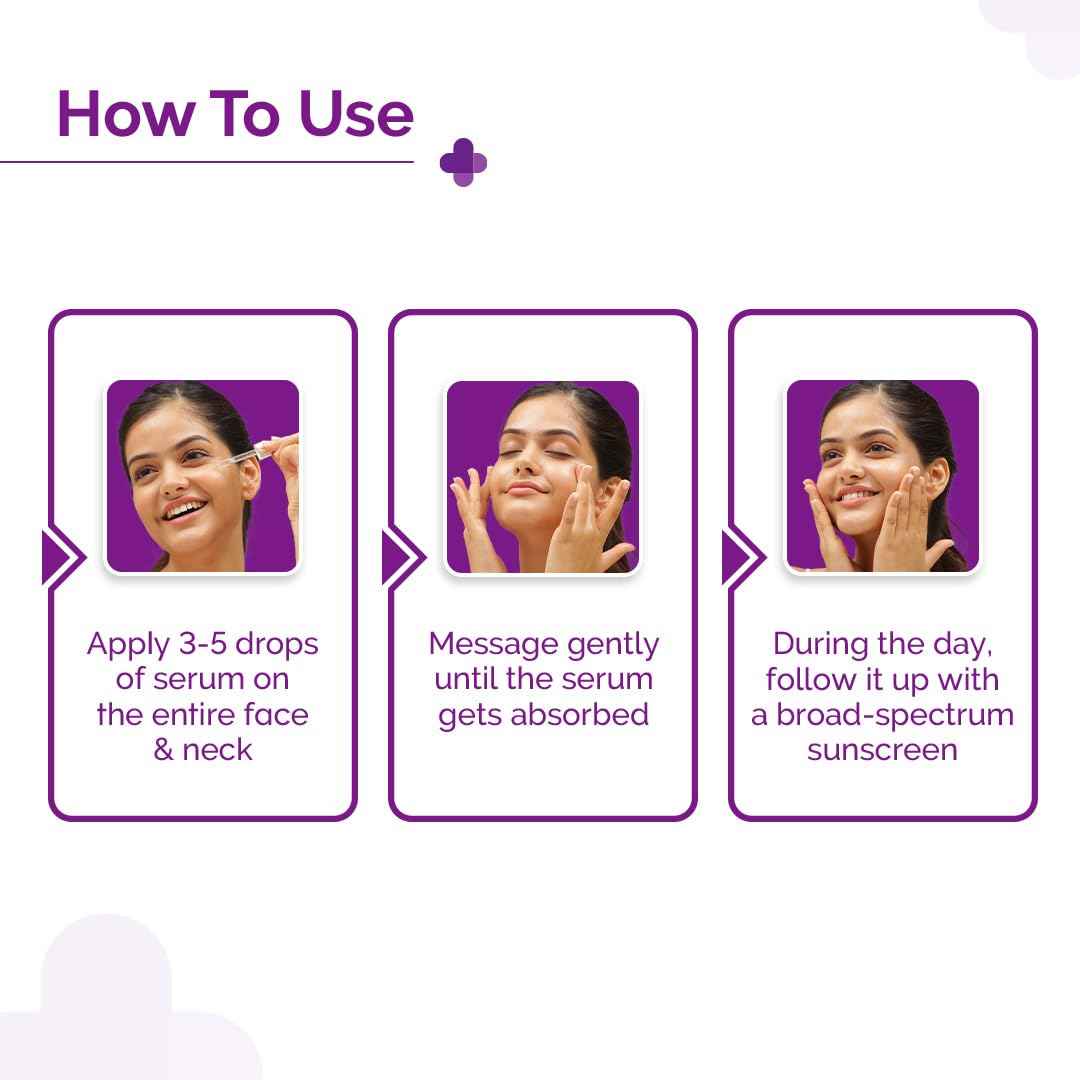 How To Use

Apply 3-5 drops of serum on the entire face & neck

Message gently until the serum gets absorbed

During the day, follow it up with a broad-spectrum sunscreen