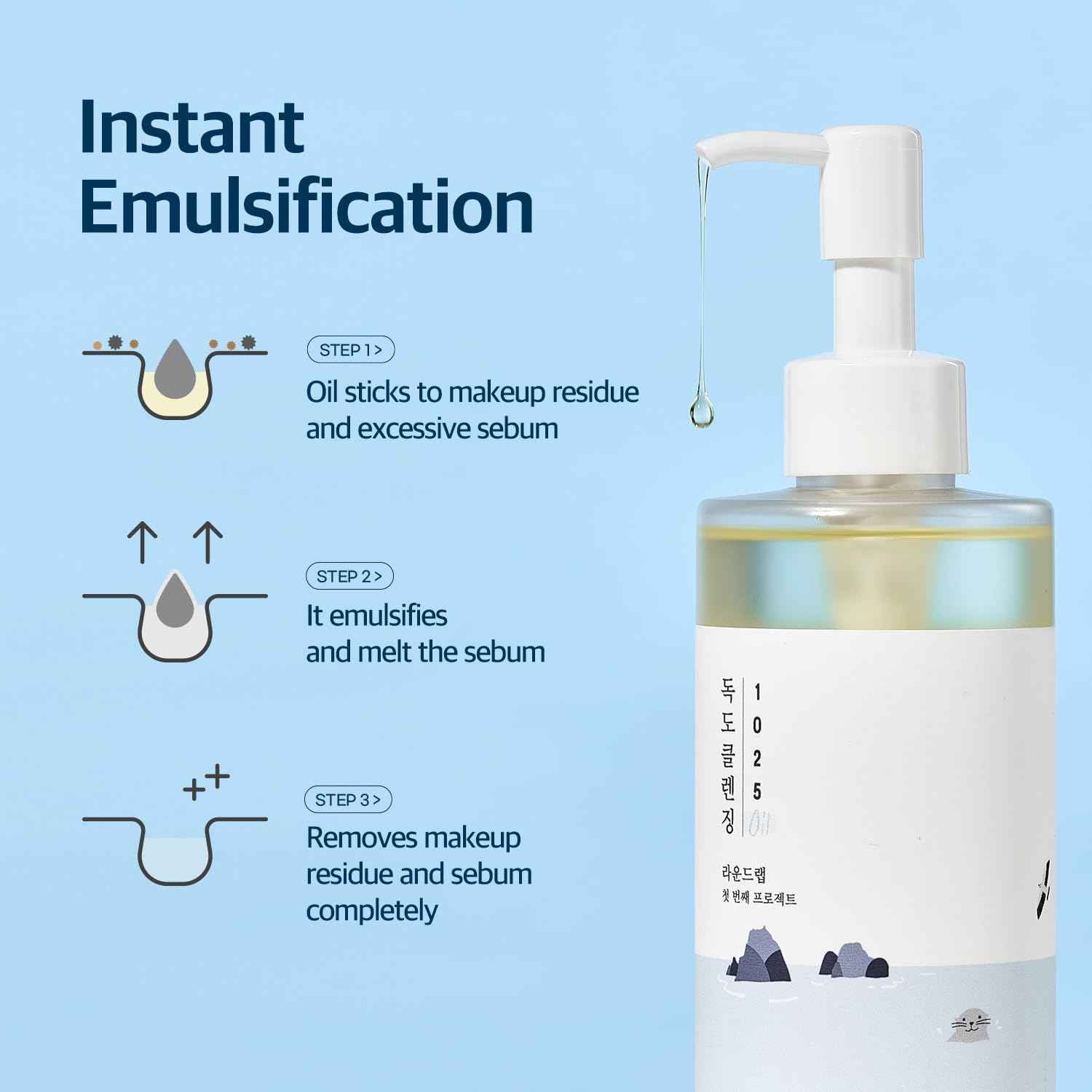 Instant Emulsification

STEP 1 >
Oil sticks to makeup residue and excessive sebum

STEP 2 >
It emulsifies and melt the sebum

STEP 3 >
Removes makeup residue and sebum completely

독도클렌징
1025
Oil

라운드랩
첫 번째 프로젝트