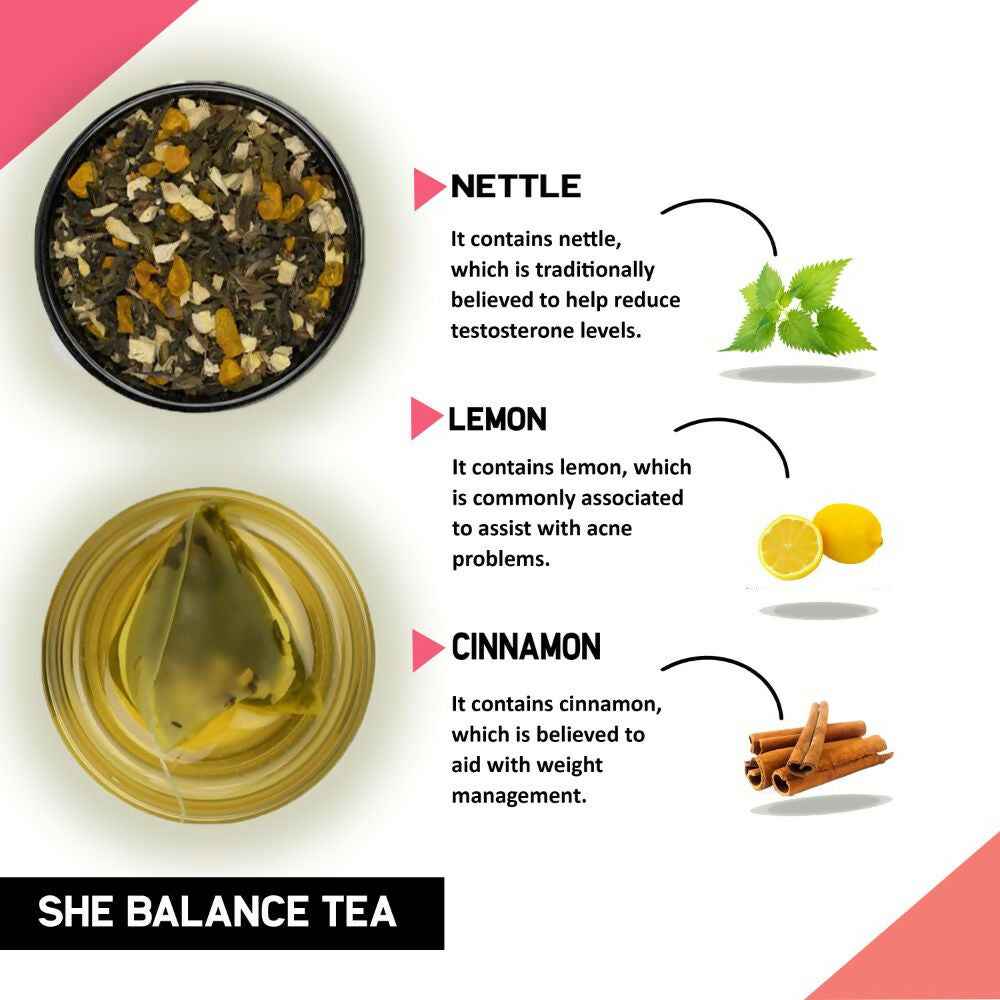 NETTLE

It contains nettle, which is traditionally believed to help reduce testosterone levels.

LEMON

It contains lemon, which is commonly associated to assist with acne problems.

CINNAMON

It contains cinnamon, which is believed to aid with weight management.

SHE BALANCE TEA