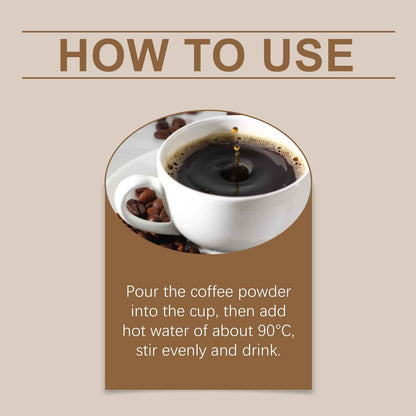 HOW TO USE

Pour the coffee powder into the cup, then add hot water of about 90°C, stir evenly and drink.