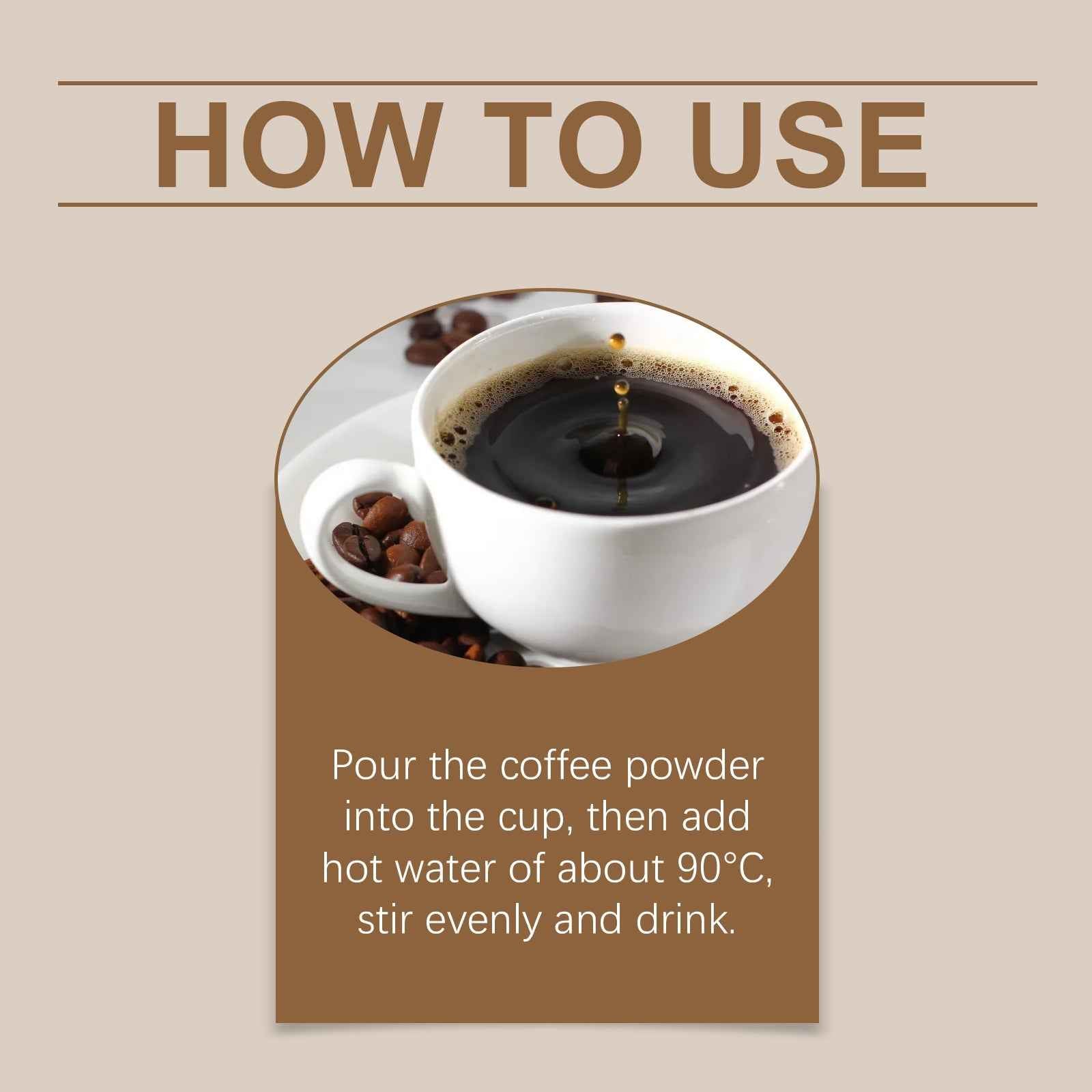 HOW TO USE

Pour the coffee powder into the cup, then add hot water of about 90°C, stir evenly and drink.