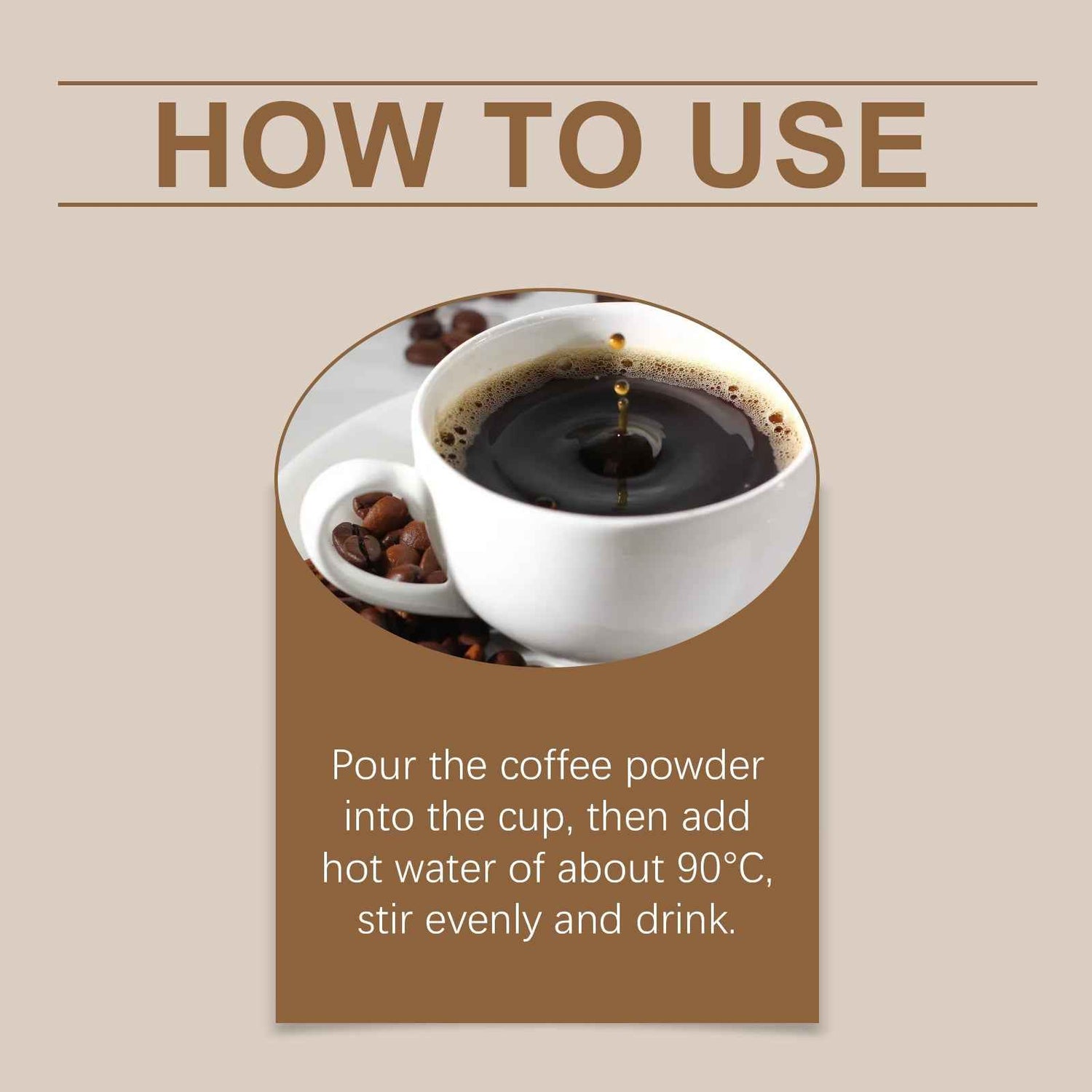 HOW TO USE

Pour the coffee powder into the cup, then add hot water of about 90°C, stir evenly and drink.