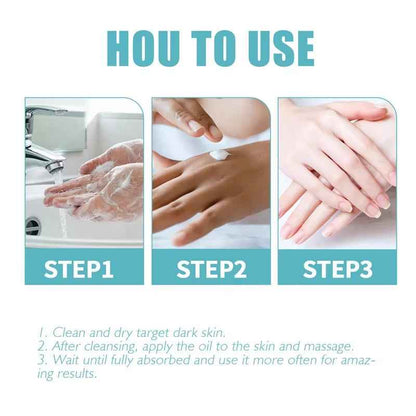 HOU TO USE

STEP1

STEP2

STEP3

1. Clean and dry target dark skin.
2. After cleansing, apply the oil to the skin and massage.
3. Wait until fully absorbed and use it more often for amazing results.