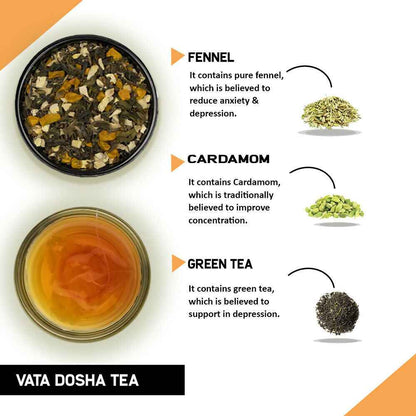 FENNEL

It contains pure fennel, which is believed to reduce anxiety & depression.

CARDAMOM

It contains Cardamom, which is traditionally believed to improve concentration.

GREEN TEA

It contains green tea, which is believed to support in depression.

VATA DOSHA TEA