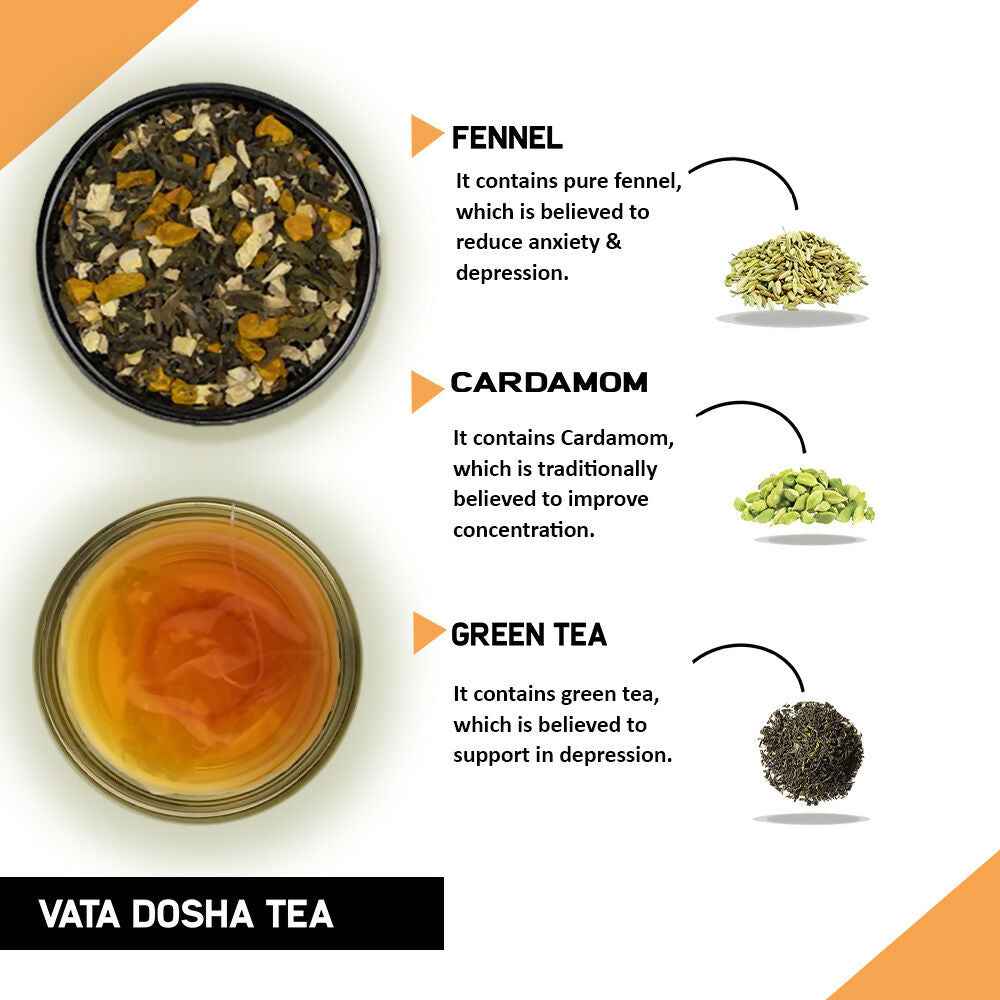 FENNEL

It contains pure fennel, which is believed to reduce anxiety & depression.

CARDAMOM

It contains Cardamom, which is traditionally believed to improve concentration.

GREEN TEA

It contains green tea, which is believed to support in depression.

VATA DOSHA TEA