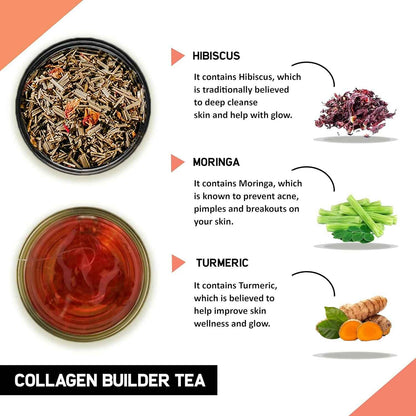 HIBISCUS

It contains Hibiscus, which is traditionally believed to deep cleanse skin and help with glow.

MORINGA

It contains Moringa, which is known to prevent acne, pimples and breakouts on your skin.

TURMERIC

It contains Turmeric, which is believed to help improve skin wellness and glow.

COLLAGEN BUILDER TEA