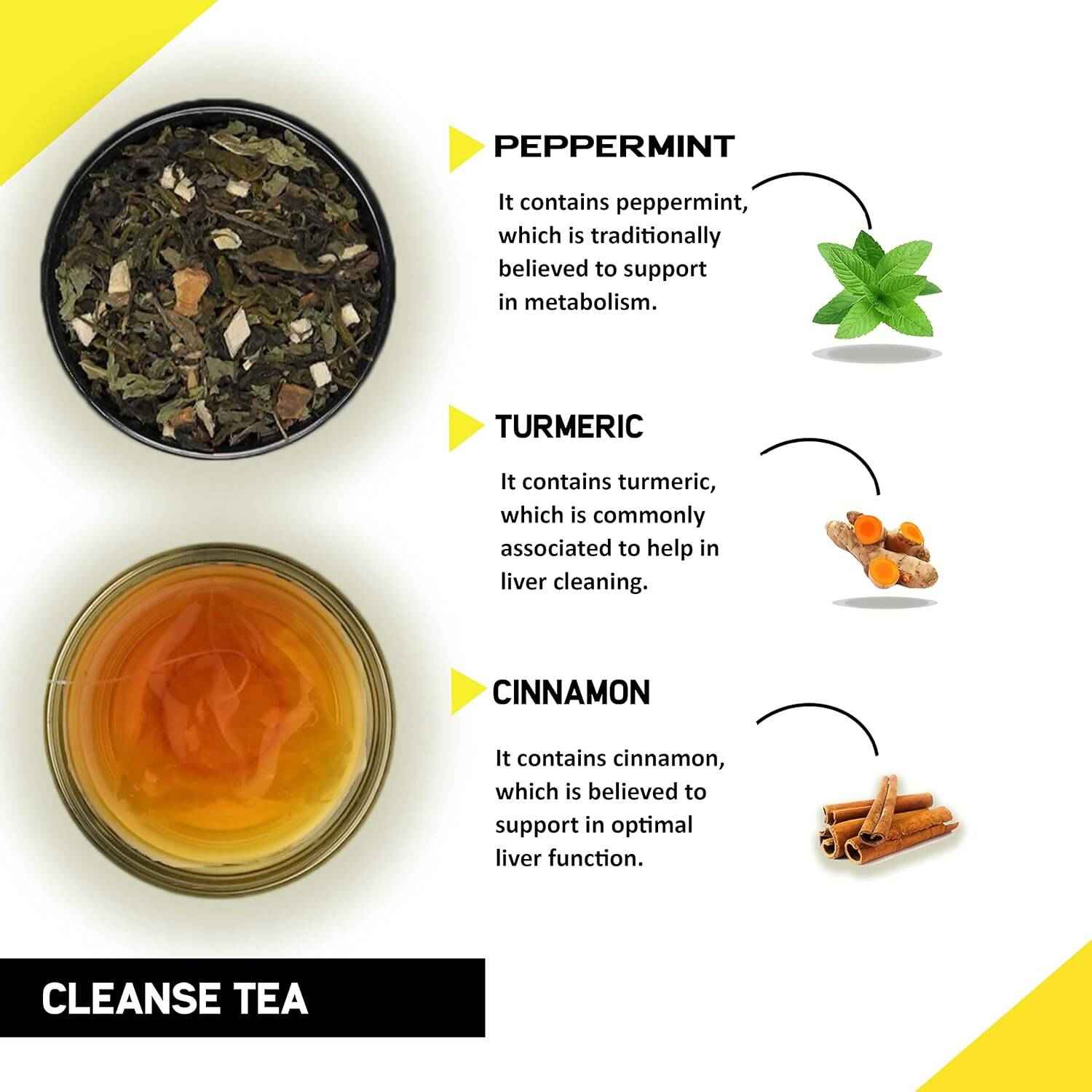 PEPPERMINT

It contains peppermint, which is traditionally believed to support in metabolism.

TURMERIC

It contains turmeric, which is commonly associated to help in liver cleaning.

CINNAMON

It contains cinnamon, which is believed to support in optimal liver function.

CLEANSE TEA