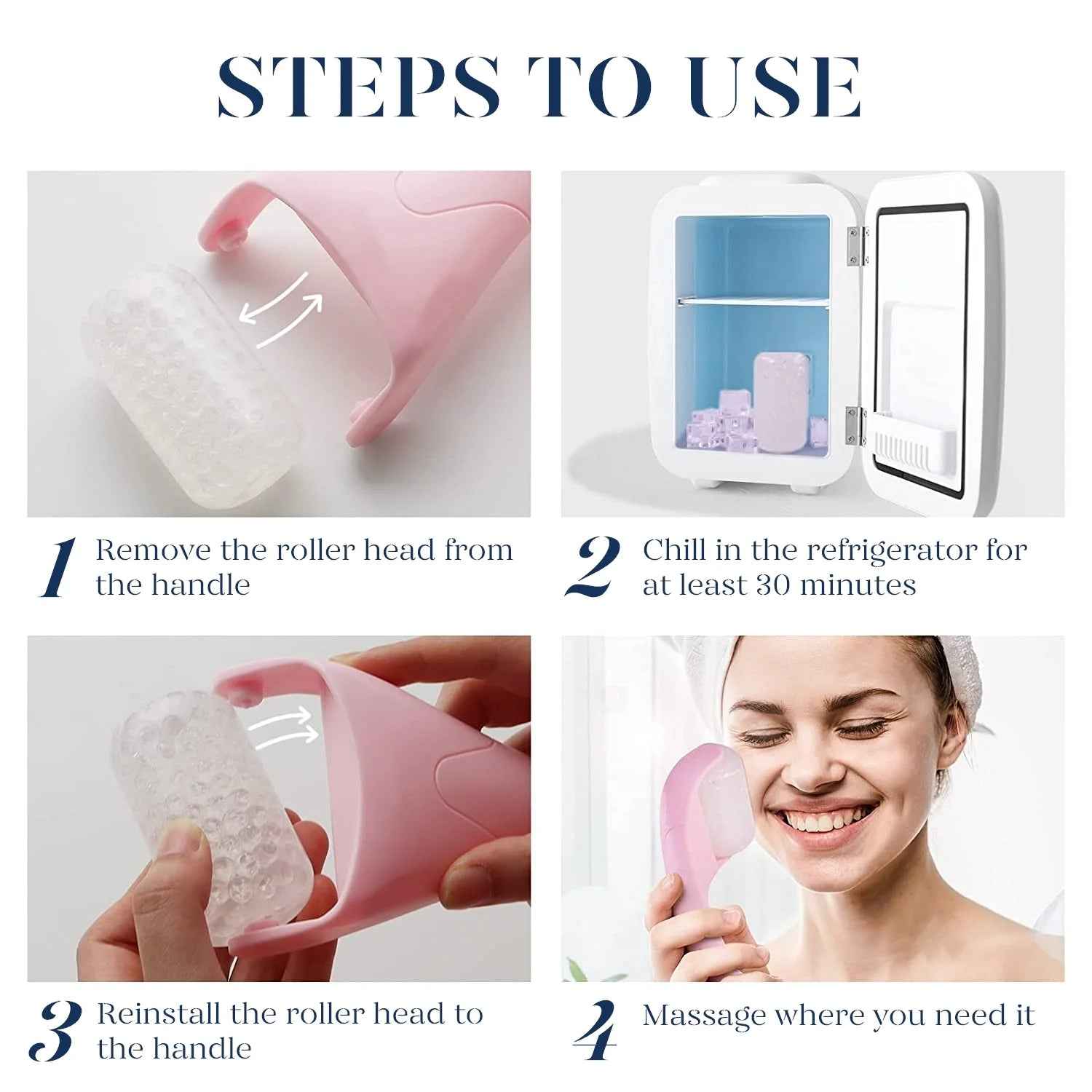 STEPS TO USE

1 Remove the roller head from the handle

2 Chill in the refrigerator for at least 30 minutes

3 Reinstall the roller head to the handle

4 Massage where you need it