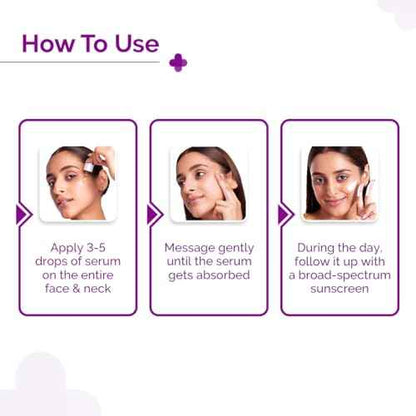 How To Use

Apply 3-5 drops of serum on the entire face & neck

Message gently until the serum gets absorbed

During the day, follow it up with a broad-spectrum sunscreen