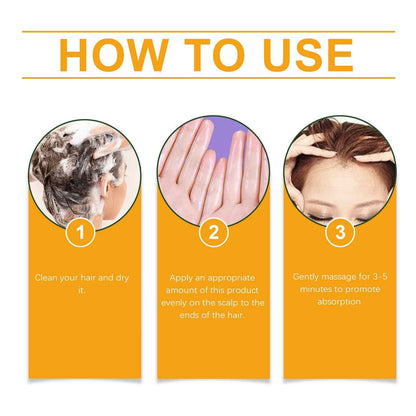 HOW TO USE

1

Clean your hair and dry it.

2

Apply an appropriate amount of this product evenly on the scalp to the ends of the hair.

3

Gently massage for 3-5 minutes to promote absorption