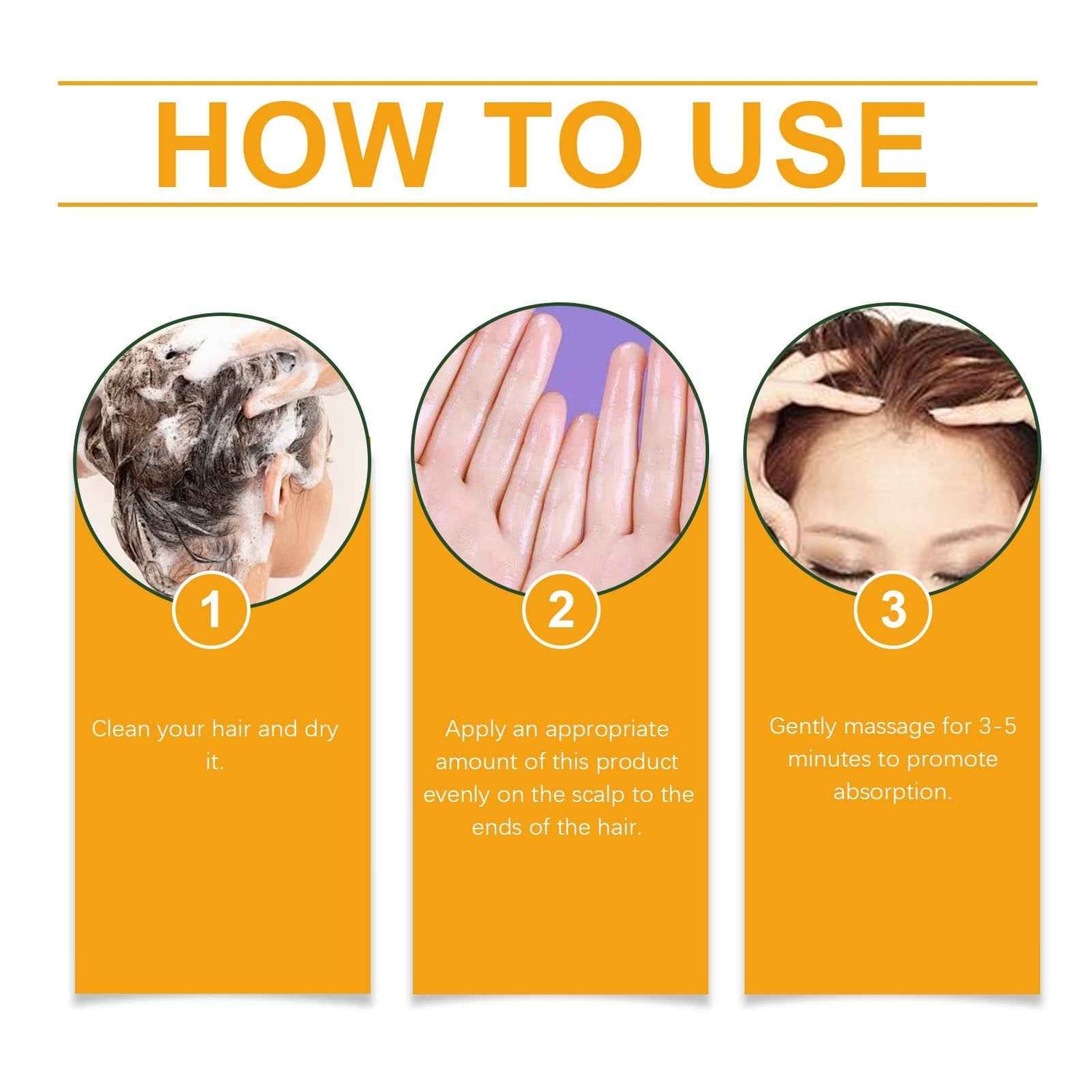 HOW TO USE

1

Clean your hair and dry it.

2

Apply an appropriate amount of this product evenly on the scalp to the ends of the hair.

3

Gently massage for 3-5 minutes to promote absorption.