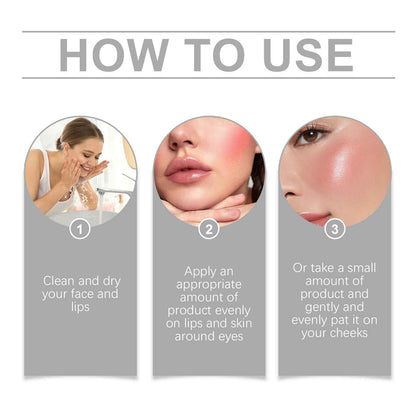 HOW TO USE

1

Clean and dry your face and lips

2

Apply an appropriate amount of product evenly on lips and skin around eyes

3

Or take a small amount of product and gently and evenly pat it on your cheeks