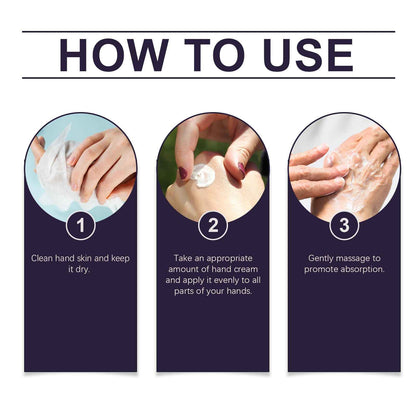 HOW TO USE

1

Clean hand skin and keep it dry.

2

Take an appropriate amount of hand cream and apply it evenly to all parts of your hands.

3

Gently massage to promote absorption.