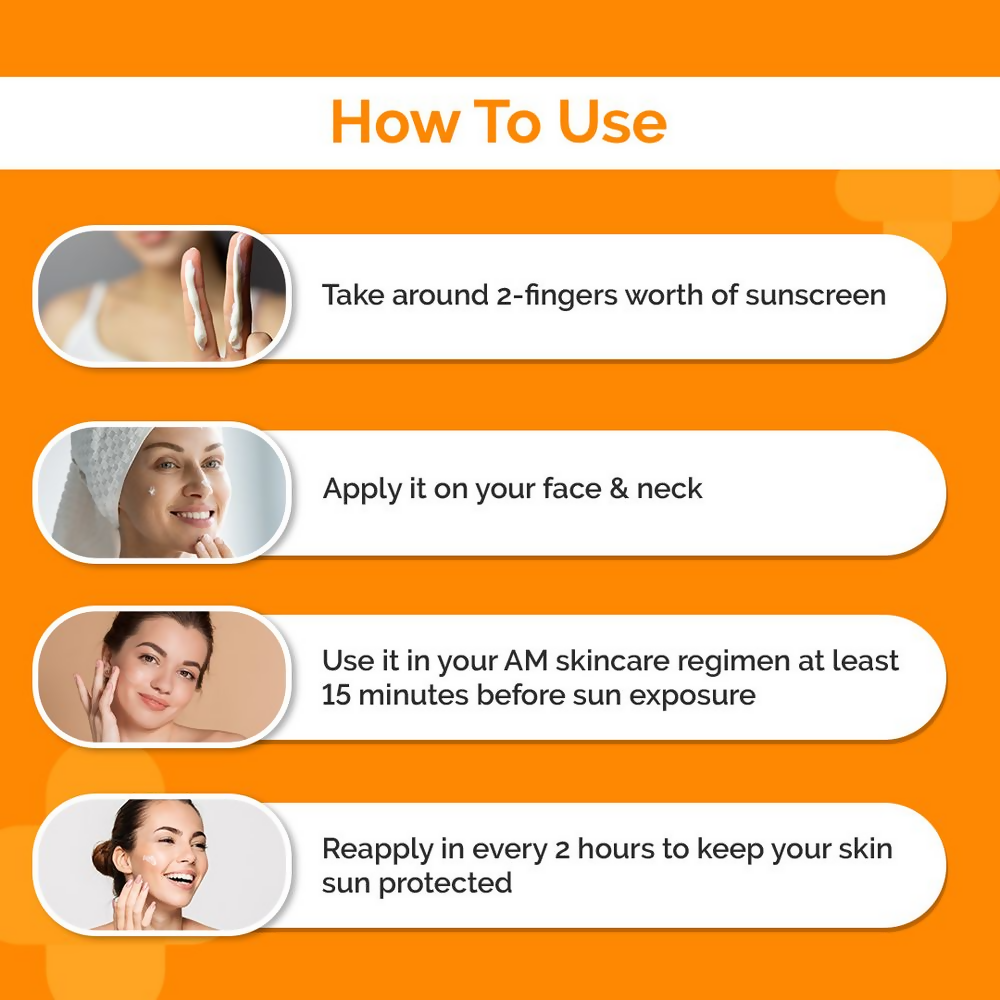 How To Use

Take around 2-fingers worth of sunscreen

Apply it on your face & neck

Use it in your AM skincare regimen at least 15 minutes before sun exposure

Reapply in every 2 hours to keep your skin sun protected