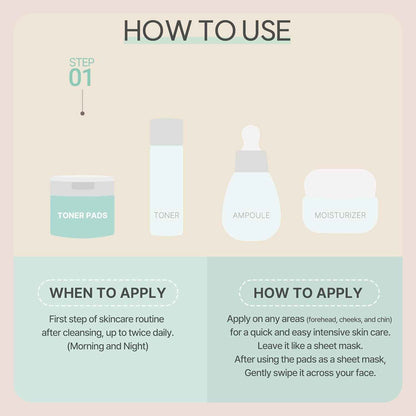 HOW TO USE

STEP
01

TONER PADS

TONER

AMPOULE

MOISTURIZER

WHEN TO APPLY

First step of skincare routine after cleansing, up to twice daily. (Morning and Night)

HOW TO APPLY

Apply on any areas (forehead, cheeks, and chin) for a quick and easy intensive skin care. Leave it like a sheet mask. After using the pads as a sheet mask, Gently swipe it across your face.