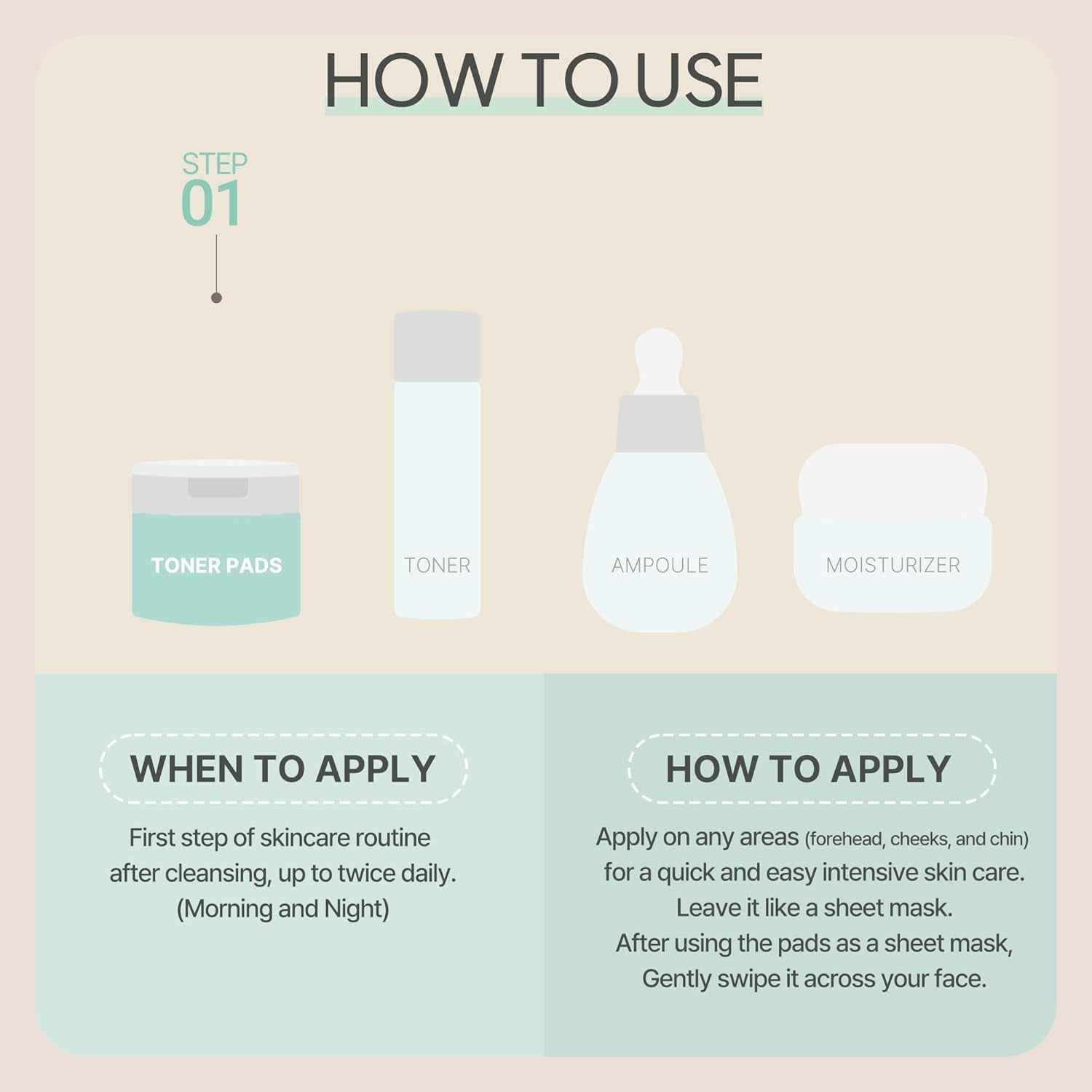 HOW TO USE

STEP 01

TONER PADS

TONER

AMPOULE

MOISTURIZER

WHEN TO APPLY

First step of skincare routine after cleansing, up to twice daily. (Morning and Night)

HOW TO APPLY

Apply on any areas (forehead, cheeks, and chin) for a quick and easy intensive skin care. Leave it like a sheet mask. After using the pads as a sheet mask, Gently swipe it across your face.