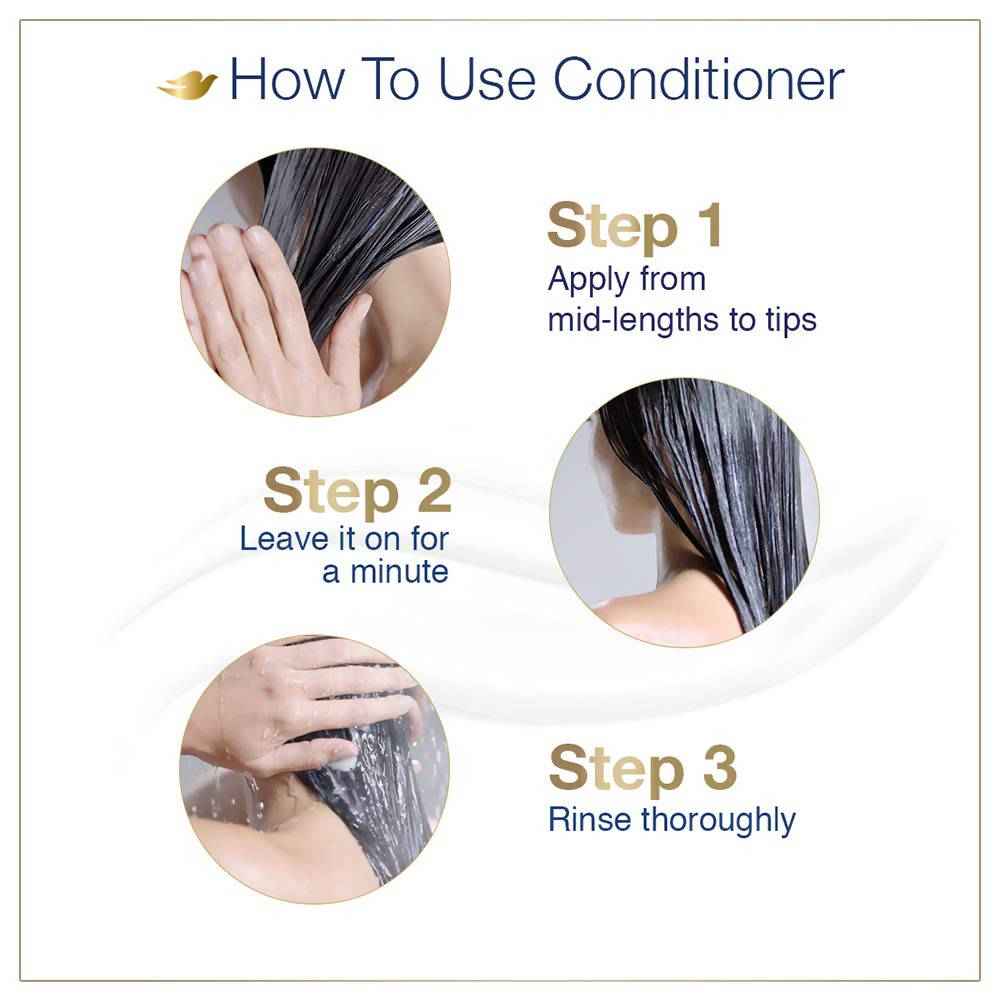 How To Use Conditioner

Step 1
Apply from mid-lengths to tips

Step 2
Leave it on for a minute

Step 3
Rinse thoroughly