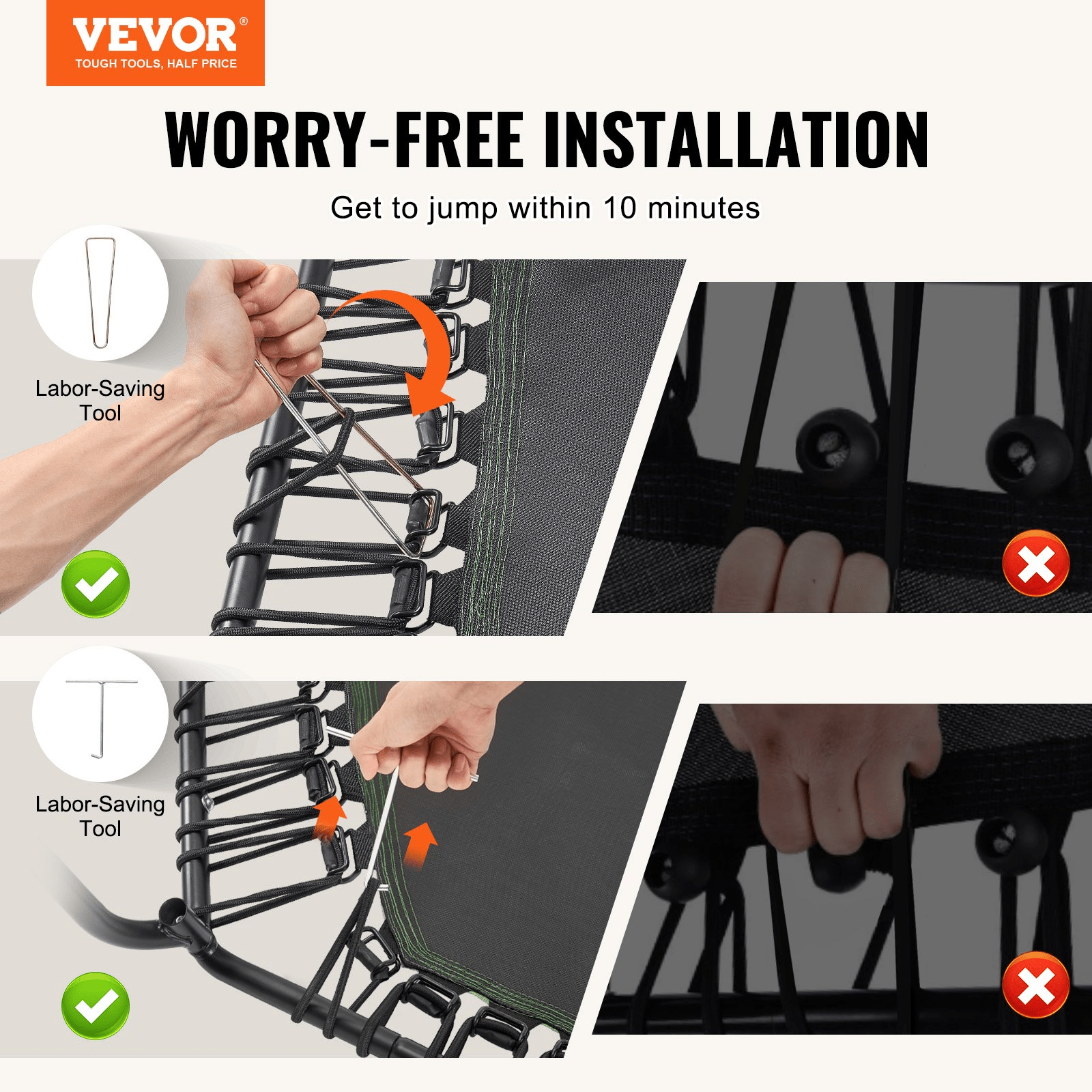 VEVOR®
TOUGH TOOLS, HALF PRICE

WORRY-FREE INSTALLATION

Get to jump within 10 minutes

Labor-Saving Tool

Labor-Saving Tool