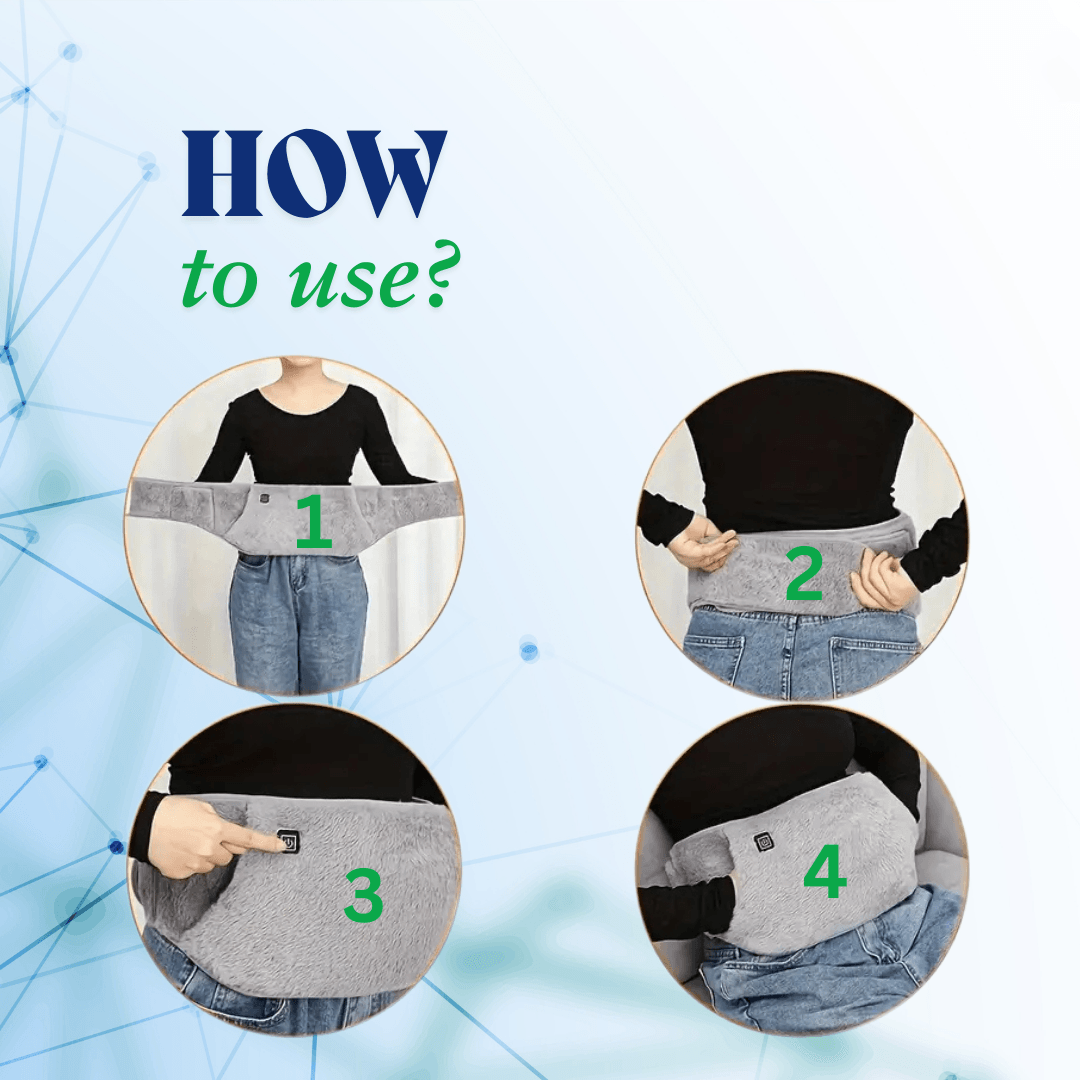 HOW
to use?

1

2

3

4