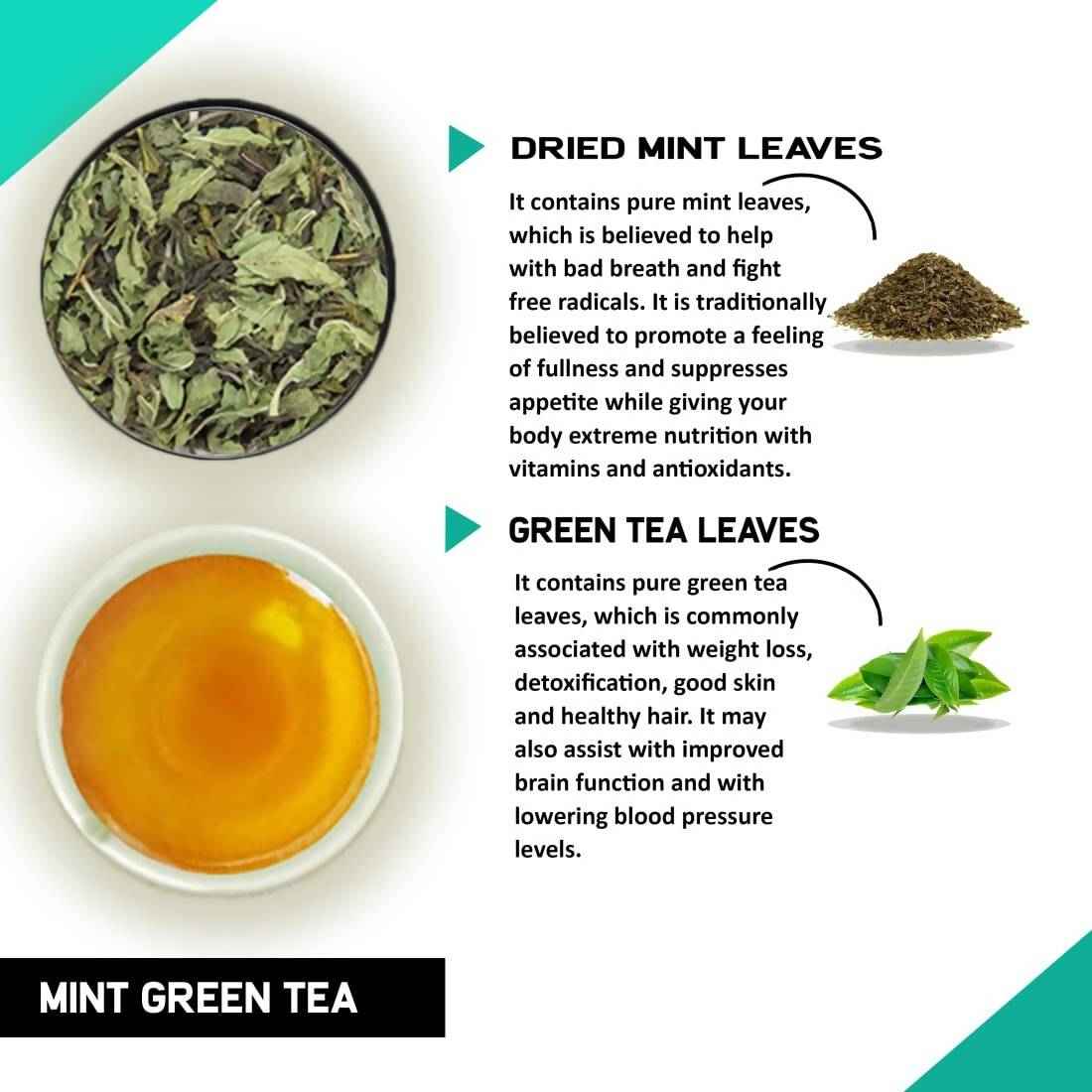 DRIED MINT LEAVES

It contains pure mint leaves, which is believed to help with bad breath and fight free radicals. It is traditionally believed to promote a feeling of fullness and suppresses appetite while giving your body extreme nutrition with vitamins and antioxidants.

GREEN TEA LEAVES

It contains pure green tea leaves, which is commonly associated with weight loss, detoxification, good skin and healthy hair. It may also assist with improved brain function and with lowering blood pressure levels.

MINT GREEN TEA