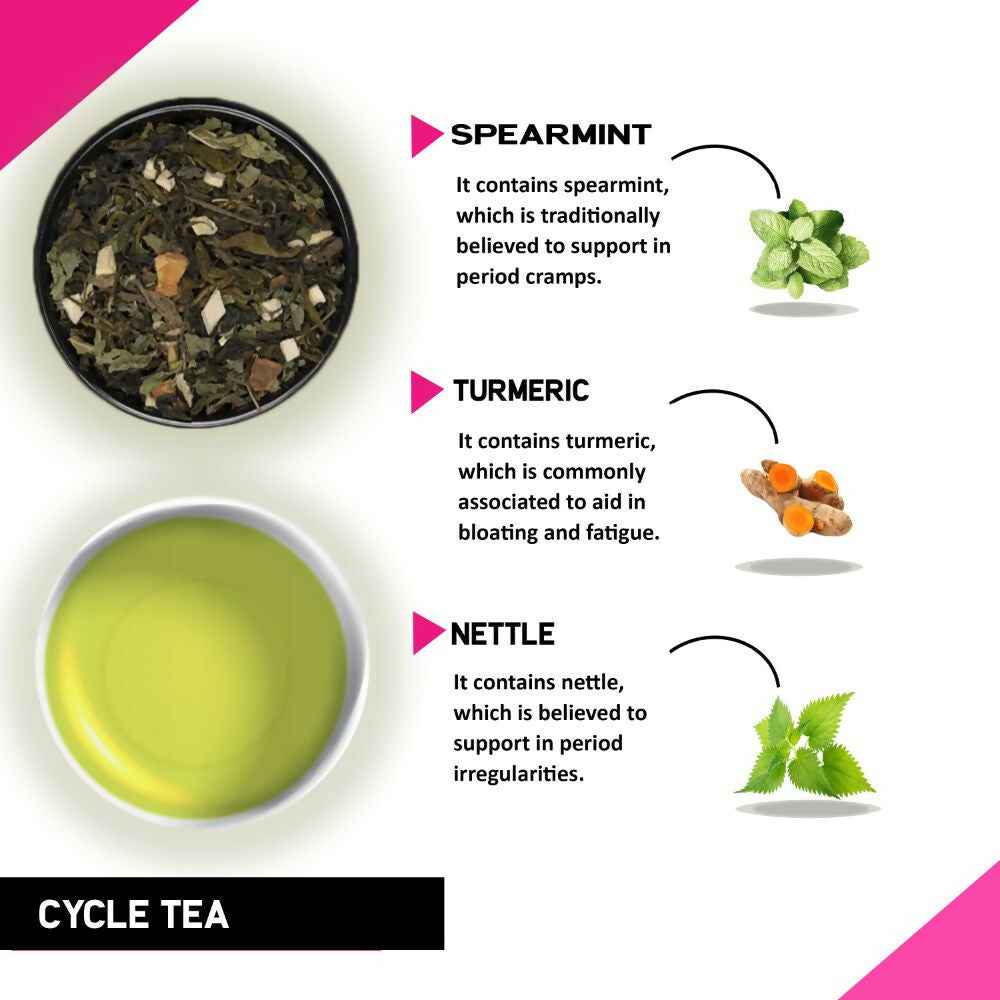 SPEARMINT

It contains spearmint, which is traditionally believed to support in period cramps.

TURMERIC

It contains turmeric, which is commonly associated to aid in bloating and fatigue.

NETTLE

It contains nettle, which is believed to support in period irregularities.

CYCLE TEA