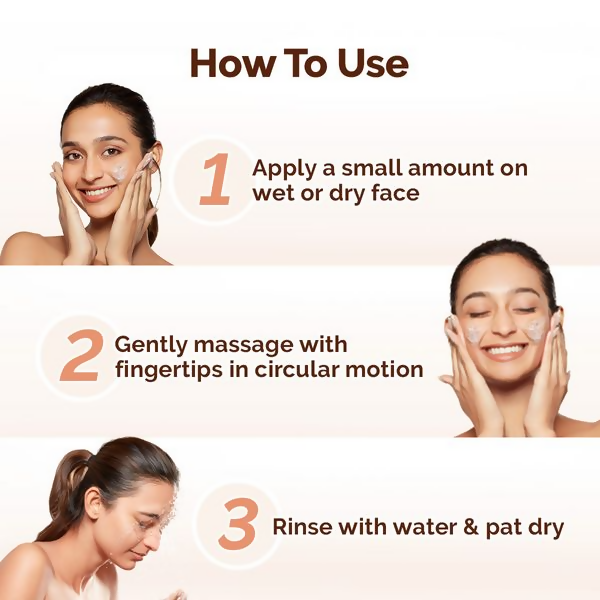 How To Use

1 Apply a small amount on wet or dry face

2 Gently massage with fingertips in circular motion

3 Rinse with water & pat dry