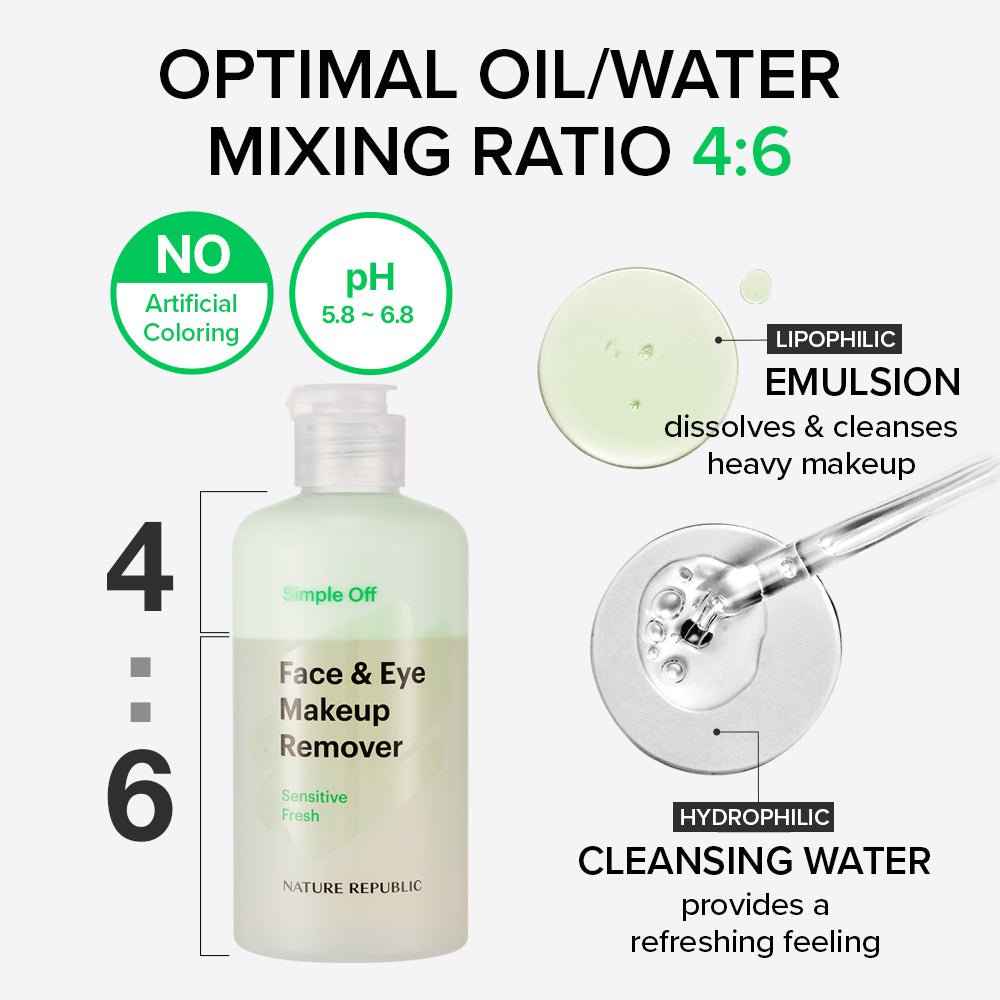 OPTIMAL OIL/WATER MIXING RATIO 4:6

NO
Artificial Coloring

pH
5.8 ~ 6.8

4
:
6

Simple Off

Face & Eye Makeup Remover

Sensitive Fresh

NATURE REPUBLIC

LIPOPHILIC
EMULSION
dissolves & cleanses heavy makeup

HYDROPHILIC
CLEANSING WATER
provides a refreshing feeling