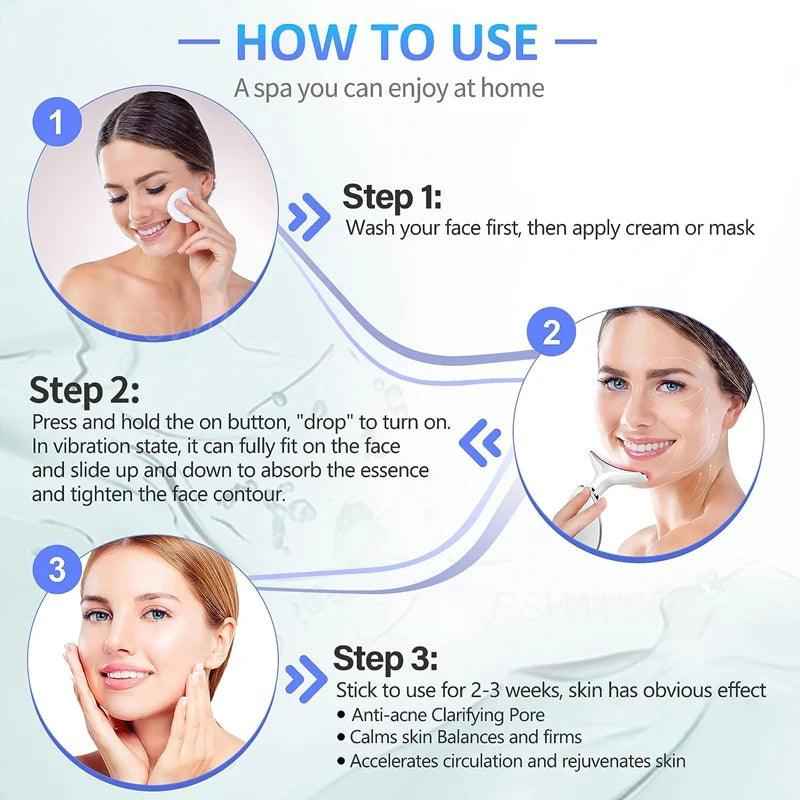 — HOW TO USE —
A spa you can enjoy at home

1

Step 1:
Wash your face first, then apply cream or mask

2

Step 2:
Press and hold the on button, "drop" to turn on. In vibration state, it can fully fit on the face and slide up and down to absorb the essence and tighten the face contour.

3

Step 3:
Stick to use for 2-3 weeks, skin has obvious effect
• Anti-acne Clarifying Pore
• Calms skin Balances and firms
• Accelerates circulation and rejuvenates skin