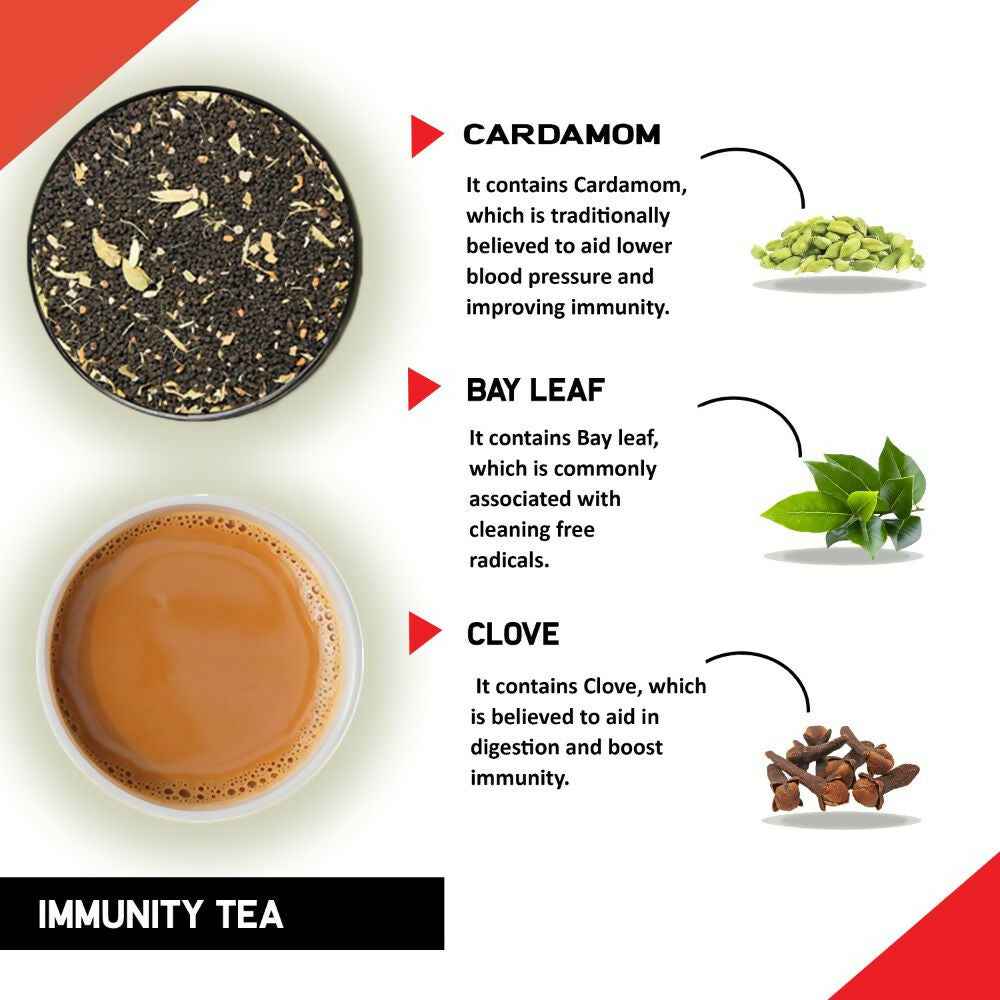 CARDAMOM

It contains Cardamom, which is traditionally believed to aid lower blood pressure and improving immunity.

BAY LEAF

It contains Bay leaf, which is commonly associated with cleaning free radicals.

CLOVE

It contains Clove, which is believed to aid in digestion and boost immunity.

IMMUNITY TEA