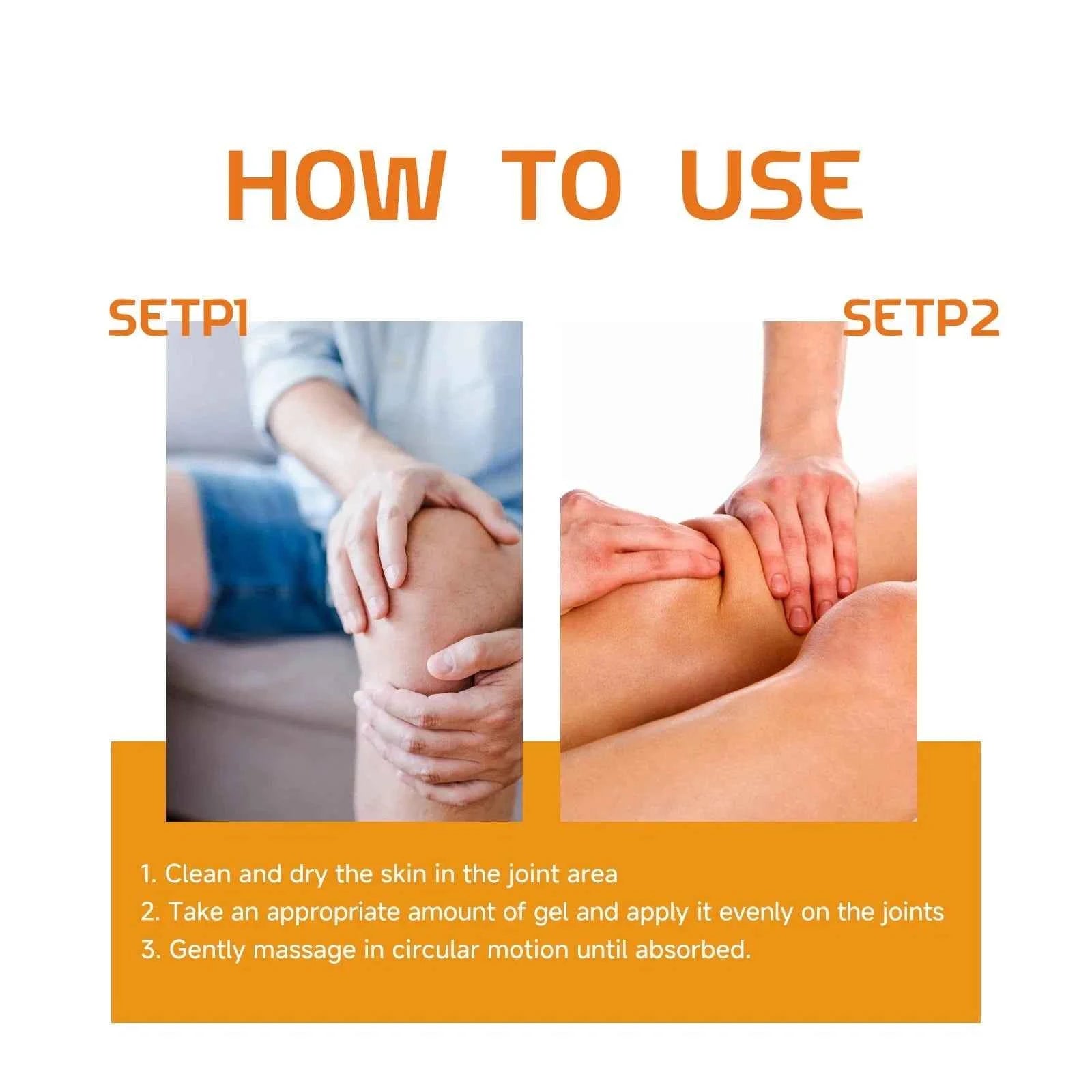 HOW TO USE

SETP1

SETP2

1. Clean and dry the skin in the joint area
2. Take an appropriate amount of gel and apply it evenly on the joints
3. Gently massage in circular motion until absorbed.