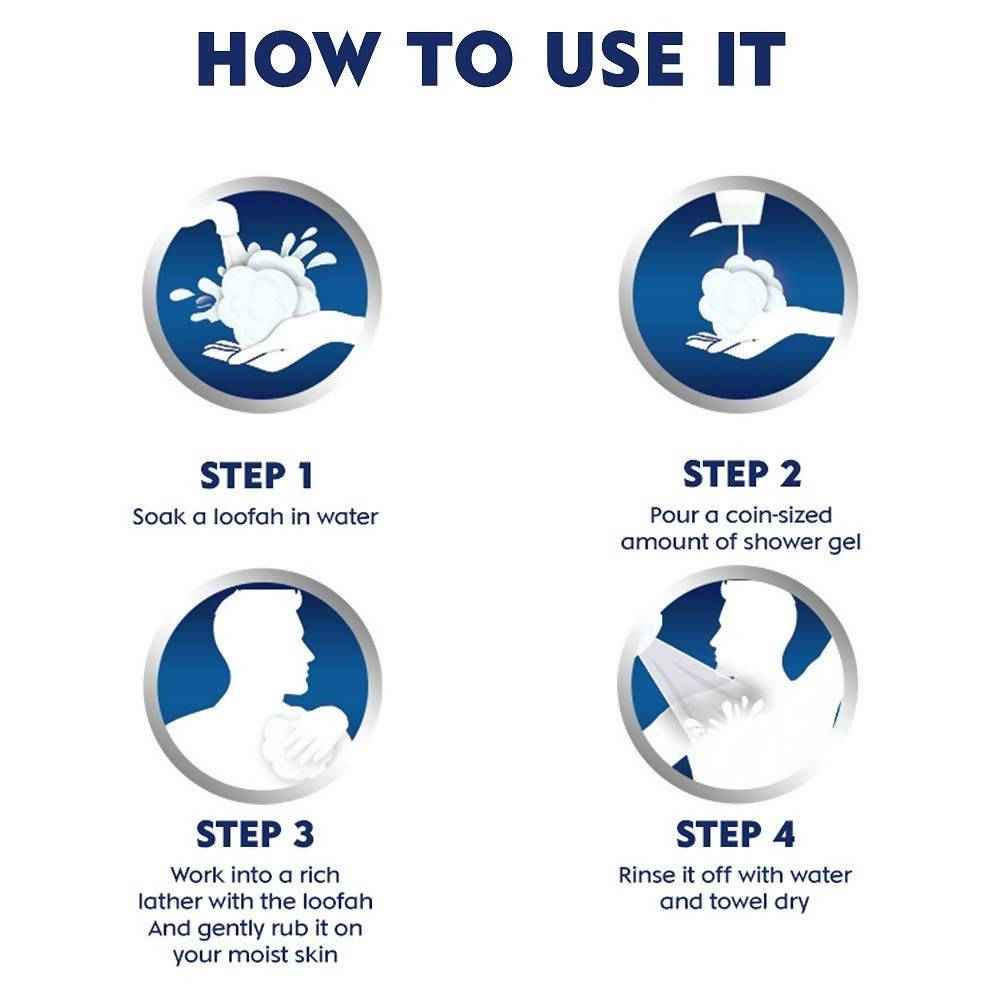 HOW TO USE IT

STEP 1
Soak a loofah in water

STEP 2
Pour a coin-sized amount of shower gel

STEP 3
Work into a rich lather with the loofah And gently rub it on your moist skin

STEP 4
Rinse it off with water and towel dry