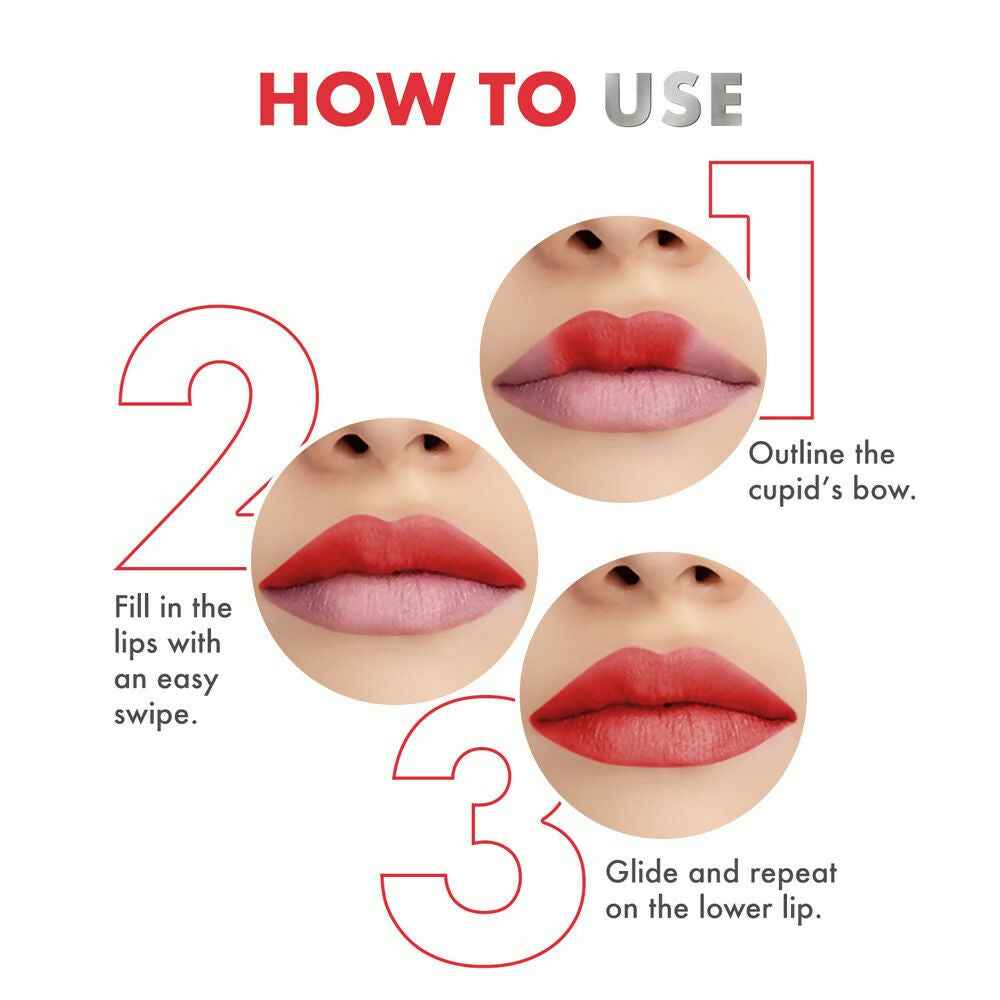 HOW TO USE

1

Outline the cupid's bow.

2

Fill in the lips with an easy swipe.

3

Glide and repeat on the lower lip.