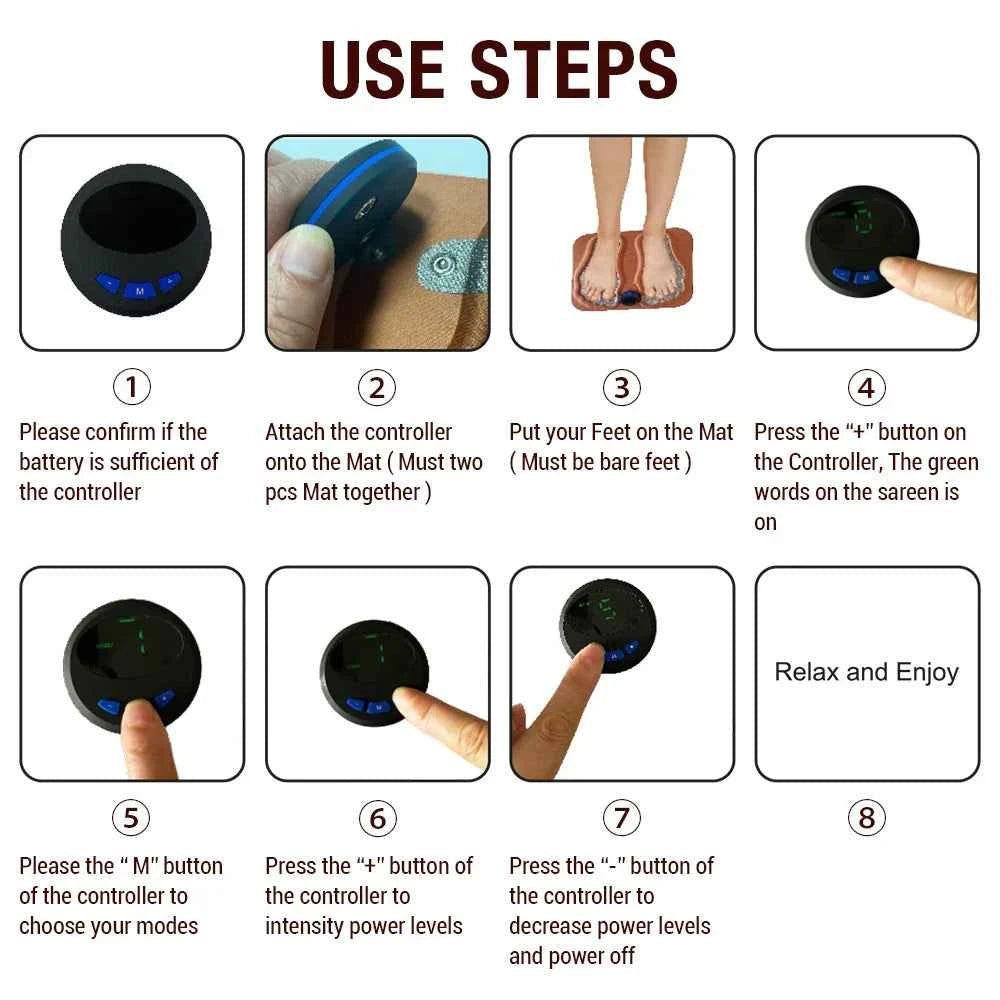 USE STEPS

①
Please confirm if the battery is sufficient of the controller

②
Attach the controller onto the Mat ( Must two pcs Mat together )

③
Put your Feet on the Mat ( Must be bare feet )

④
Press the "+" button on the Controller, The green words on the sareen is on

⑤
Please the " M" button of the controller to choose your modes

⑥
Press the "+" button of the controller to intensity power levels

⑦
Press the "-" button of the controller to decrease power levels and power off

Relax and Enjoy

⑧