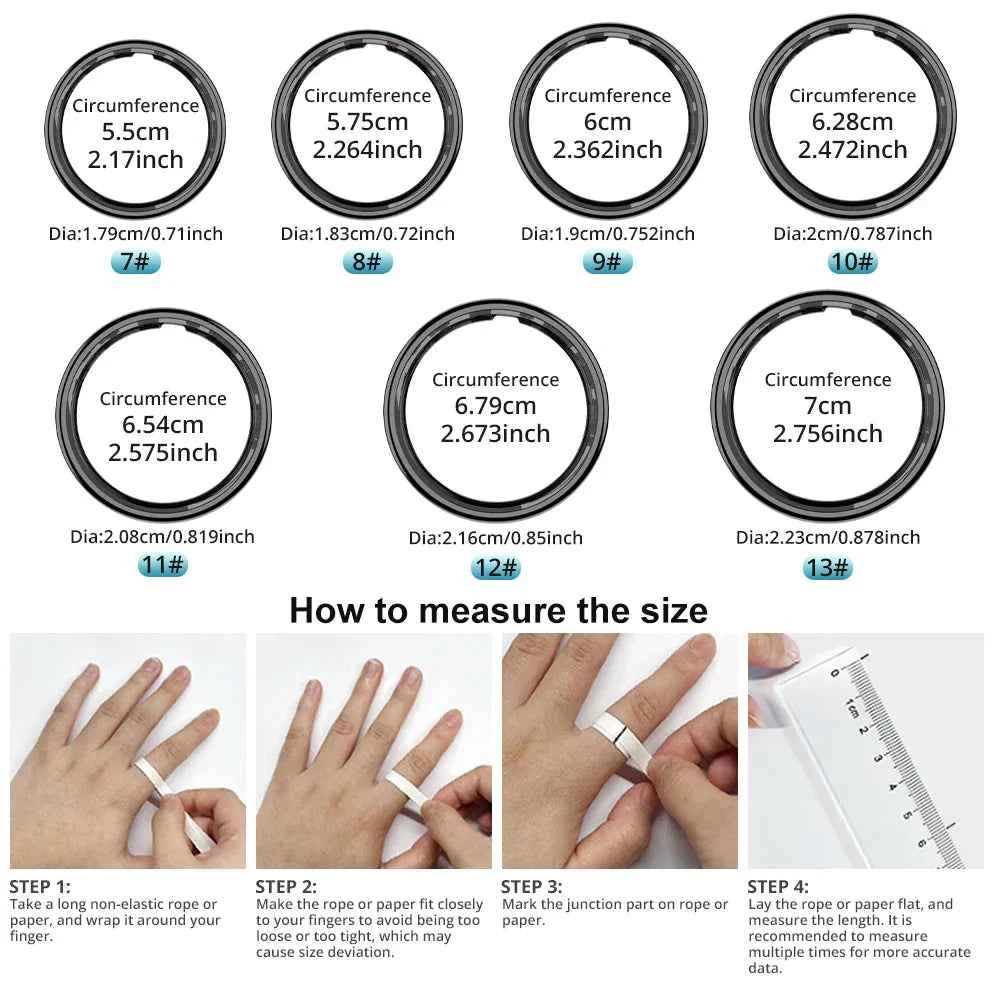 Circumference
5.5cm
2.17inch

Dia:1.79cm/0.71inch

7#

Circumference
5.75cm
2.264inch

Dia:1.83cm/0.72inch

8#

Circumference
6cm
2.362inch

Dia:1.9cm/0.752inch

9#

Circumference
6.28cm
2.472inch

Dia:2cm/0.787inch

10#

Circumference
6.54cm
2.575inch

Dia:2.08cm/0.819inch

11#

Circumference
6.79cm
2.673inch

Dia:2.16cm/0.85inch

12#

Circumference
7cm
2.756inch

Dia:2.23cm/0.878inch

13#

How to measure the size

0 1cm 2 3 4 5 6

STEP 1:
Take a long non-elastic rope or paper, and wrap it around your finger.

STEP 2:
Make the rope or paper fit closely to your fingers to avoid being too loose or too tight, which may cause size deviation.

STEP 3:
Mark the junction part on rope or paper.

STEP 4:
Lay the rope or paper flat, and measure the length. It is recommended to measure multiple times for more accurate data.