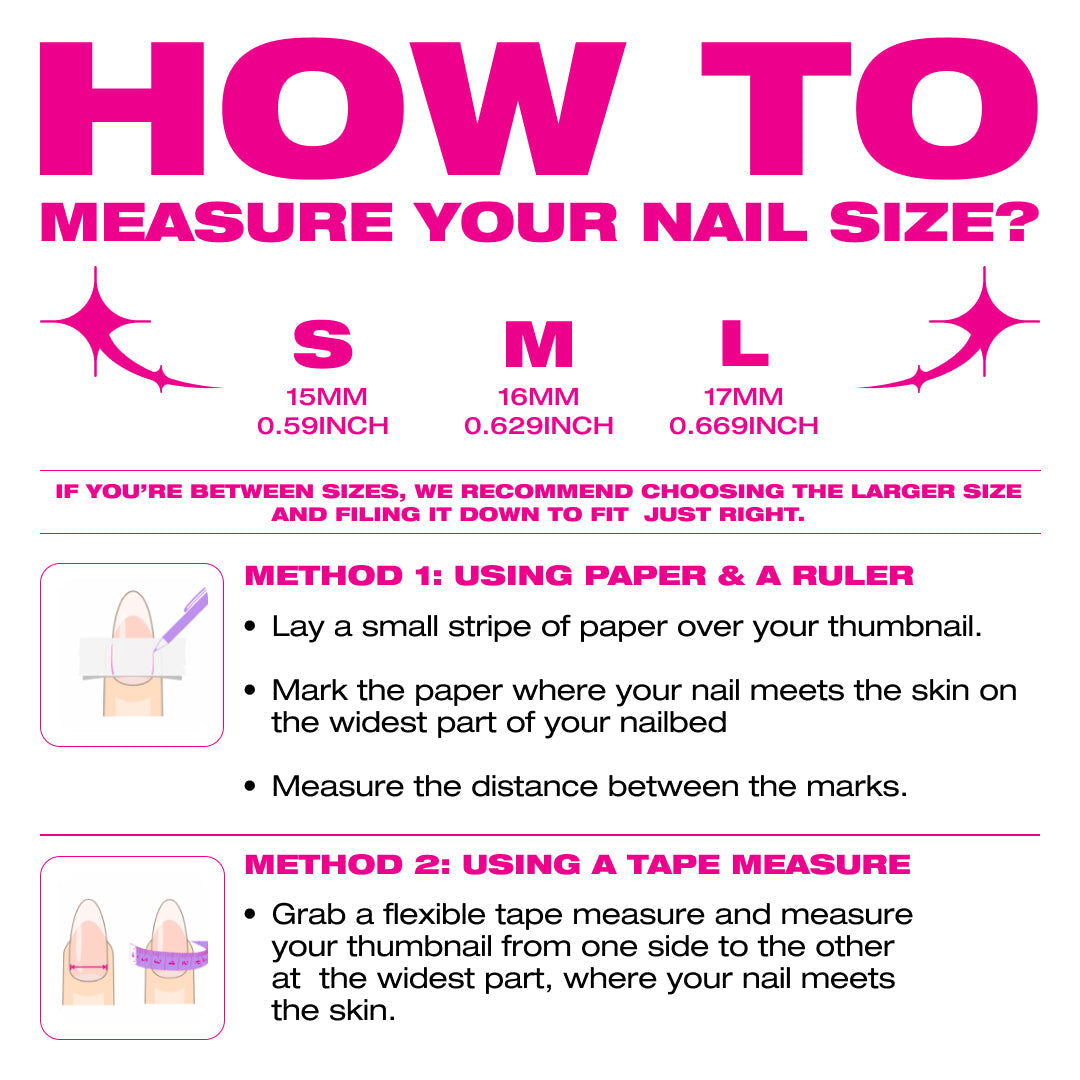 HOW TO
MEASURE YOUR NAIL SIZE?

S
15MM
0.59INCH

M
16MM
0.629INCH

L
17MM
0.669INCH

IF YOU'RE BETWEEN SIZES, WE RECOMMEND CHOOSING THE LARGER SIZE AND FILING IT DOWN TO FIT JUST RIGHT.

METHOD 1: USING PAPER & A RULER

• Lay a small stripe of paper over your thumbnail.

• Mark the paper where your nail meets the skin on the widest part of your nailbed

• Measure the distance between the marks.

METHOD 2: USING A TAPE MEASURE

• Grab a flexible tape measure and measure your thumbnail from one side to the other at the widest part, where your nail meets the skin.