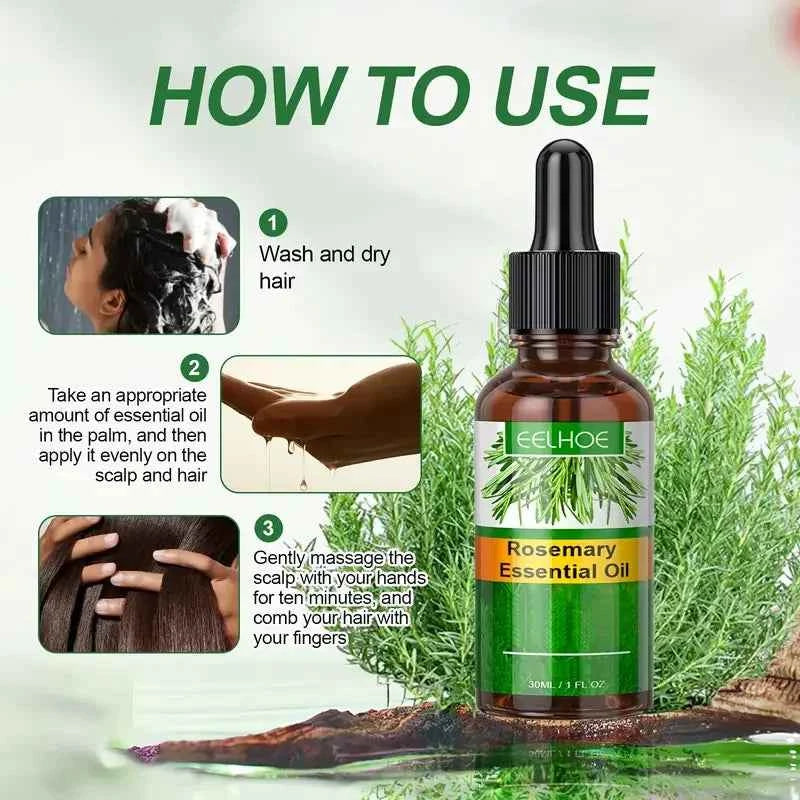 HOW TO USE

1
Wash and dry hair

2
Take an appropriate amount of essential oil in the palm, and then apply it evenly on the scalp and hair

3
Gently massage the scalp with your hands for ten minutes, and comb your hair with your fingers

EELHOE

Rosemary Essential Oil

30ML / 1 FL OZ