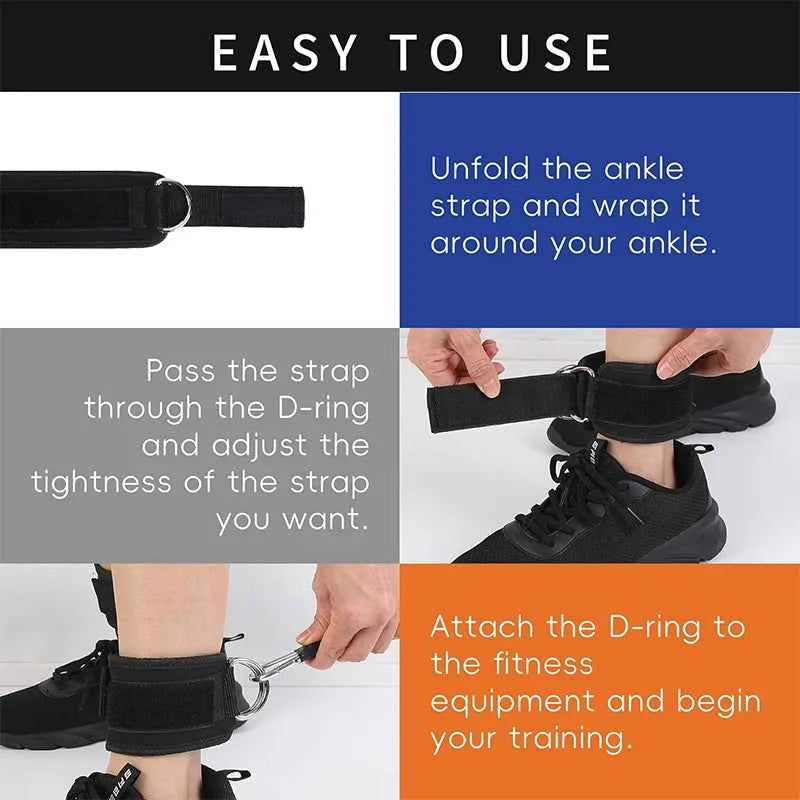 EASY TO USE

Unfold the ankle strap and wrap it around your ankle.

Pass the strap through the D-ring and adjust the tightness of the strap you want.

Attach the D-ring to the fitness equipment and begin your training.