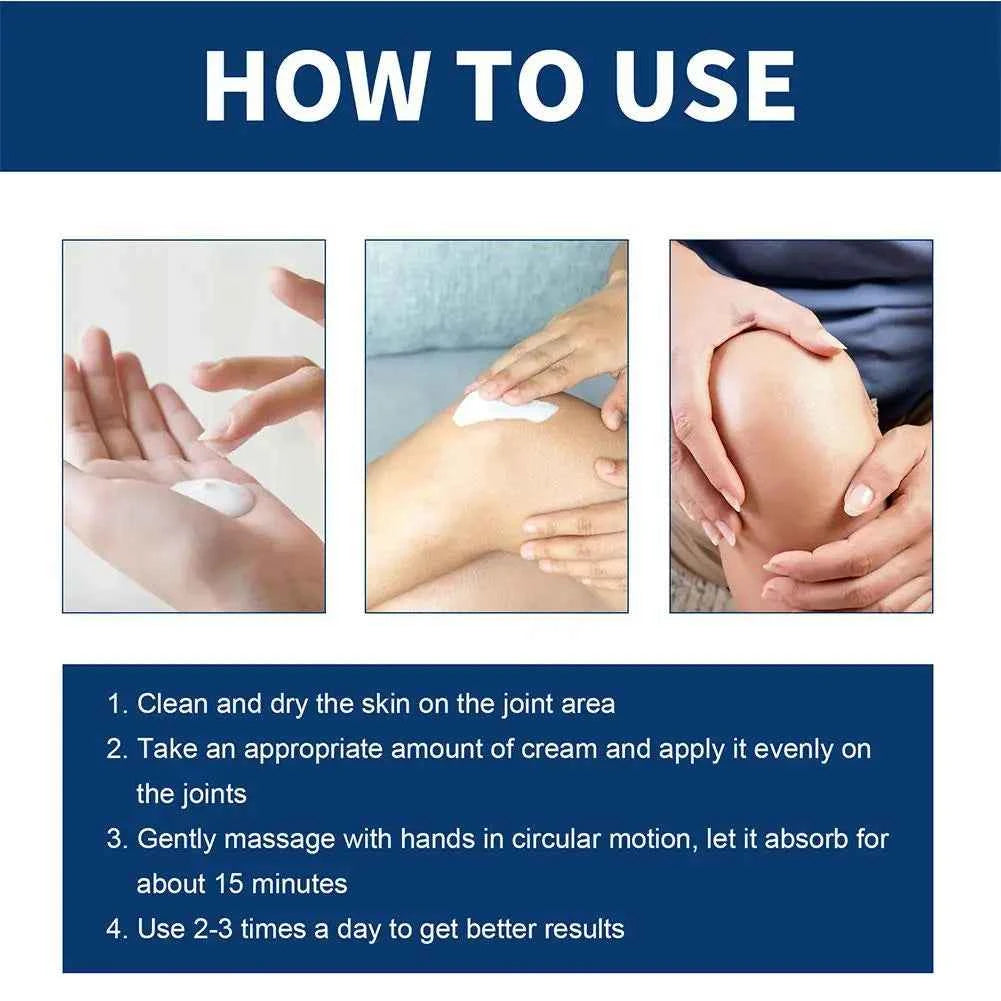 HOW TO USE

1. Clean and dry the skin on the joint area
2. Take an appropriate amount of cream and apply it evenly on the joints
3. Gently massage with hands in circular motion, let it absorb for about 15 minutes
4. Use 2-3 times a day to get better results