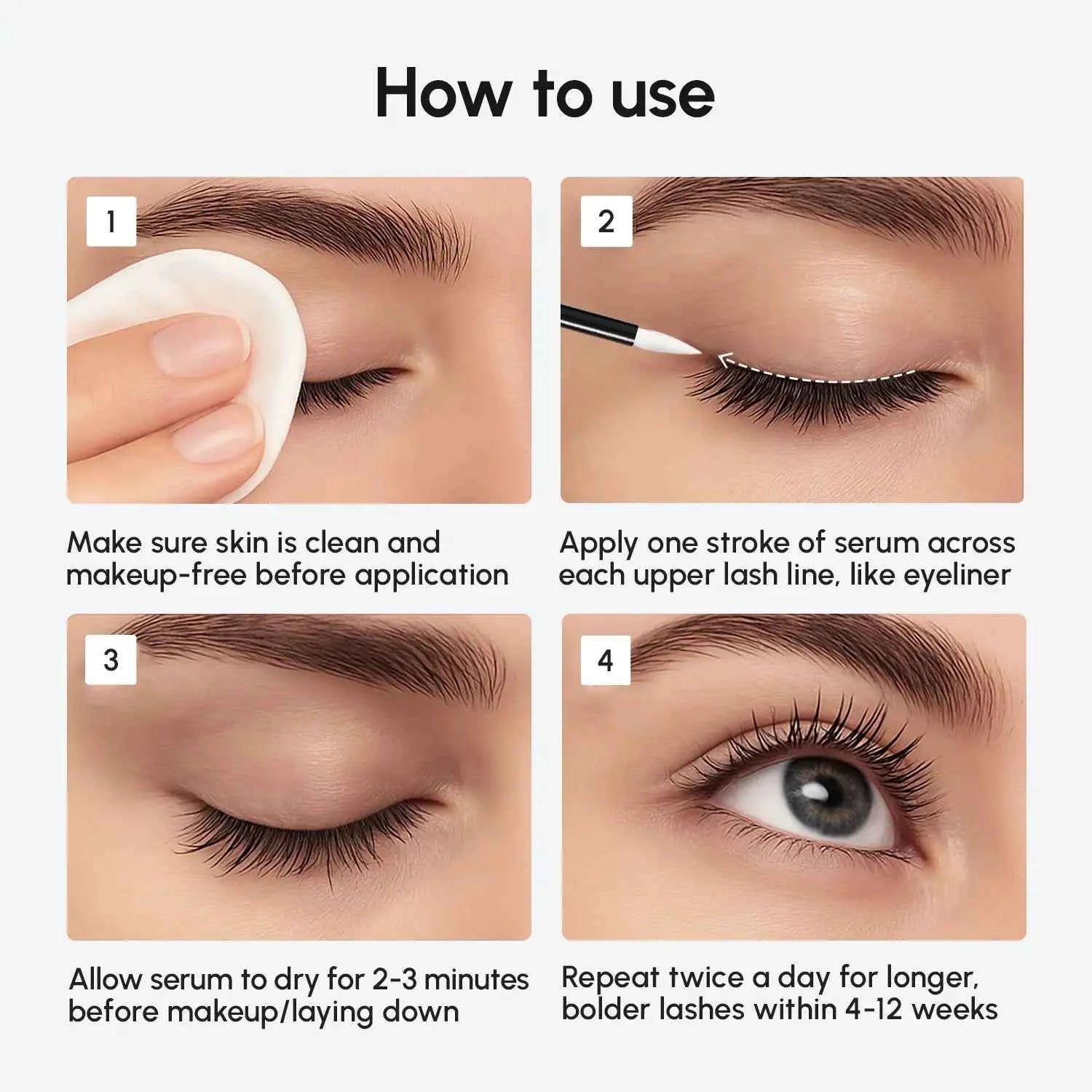 How to use

1

Make sure skin is clean and makeup-free before application

2

Apply one stroke of serum across each upper lash line, like eyeliner

3

Allow serum to dry for 2-3 minutes before makeup/laying down

4

Repeat twice a day for longer, bolder lashes within 4-12 weeks