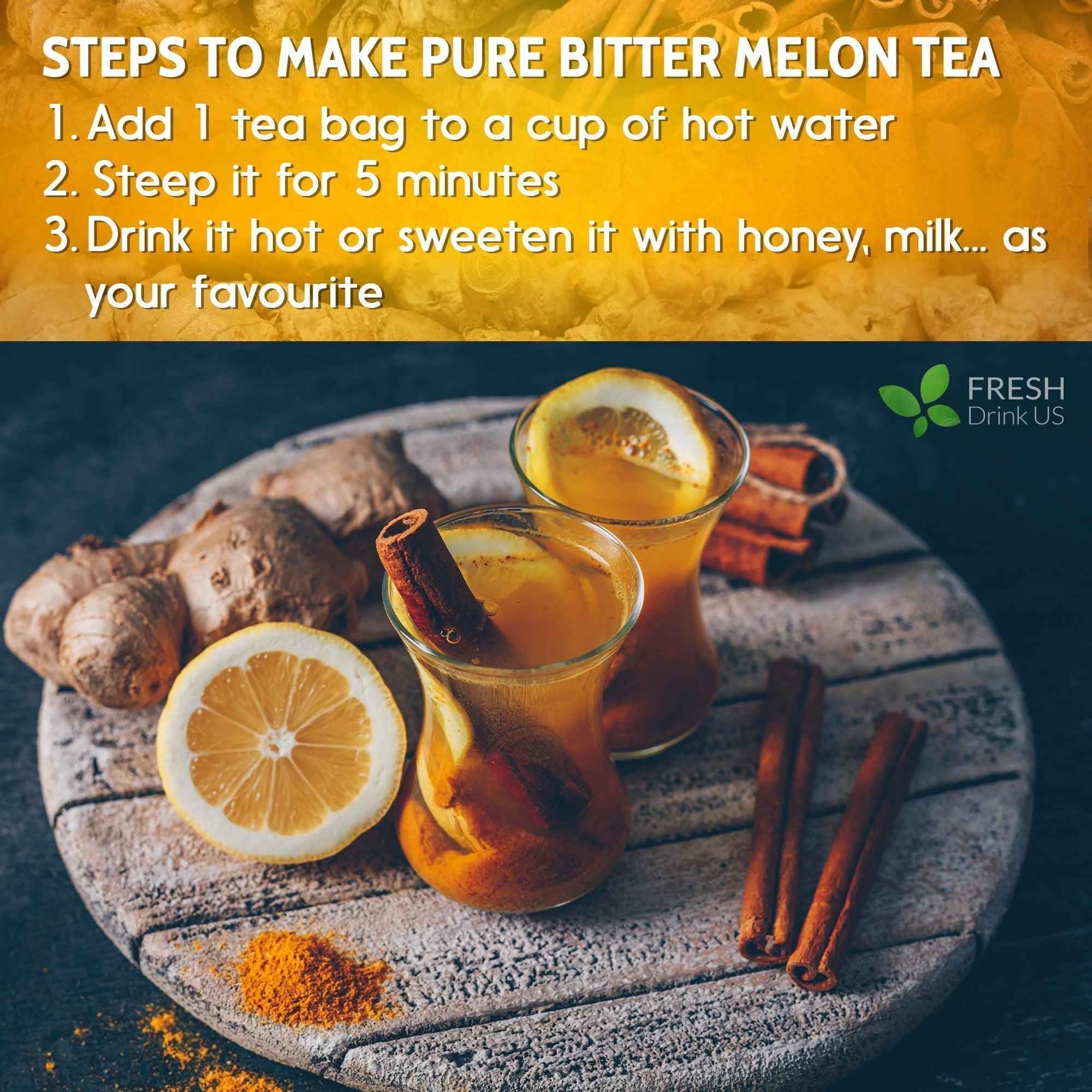 STEPS TO MAKE PURE BITTER MELON TEA

1. Add 1 tea bag to a cup of hot water
2. Steep it for 5 minutes
3. Drink it hot or sweeten it with honey, milk... as your favourite

FRESH
Drink US