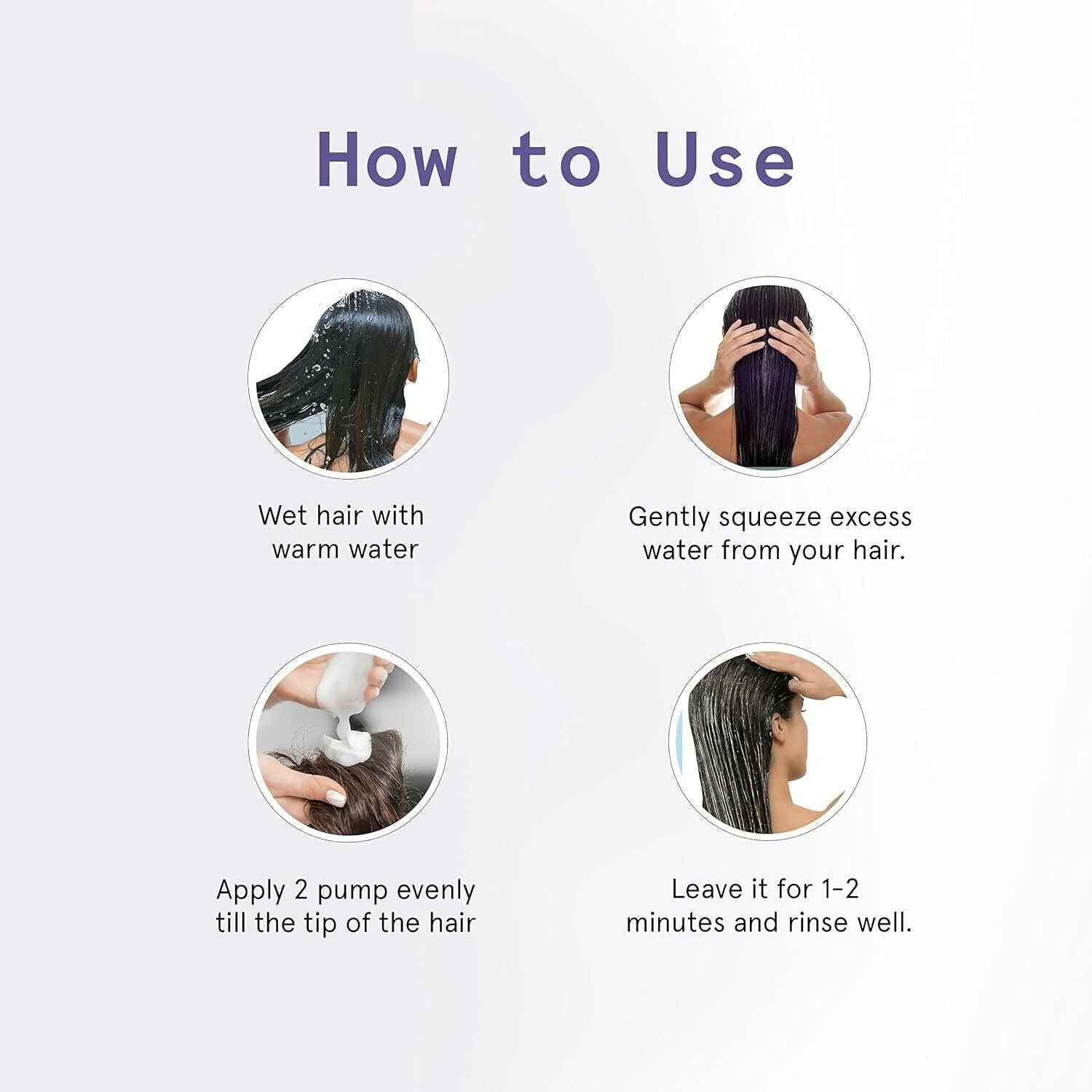 How to Use

Wet hair with warm water

Gently squeeze excess water from your hair.

Apply 2 pump evenly till the tip of the hair

Leave it for 1-2 minutes and rinse well.