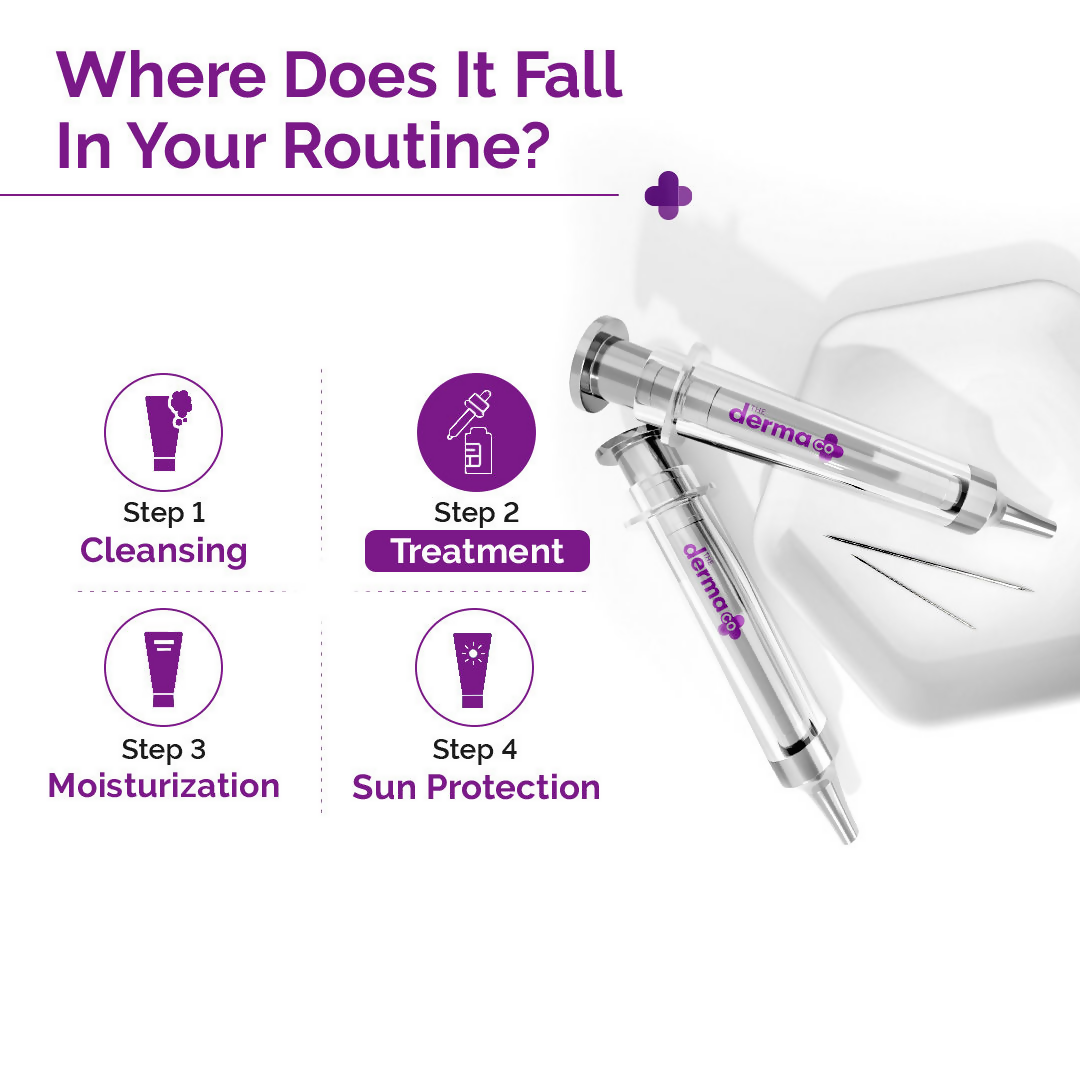 Where Does It Fall In Your Routine?

Step 1
Cleansing

Step 2
Treatment

Step 3
Moisturization

Step 4
Sun Protection

THE derma co

THE derma co