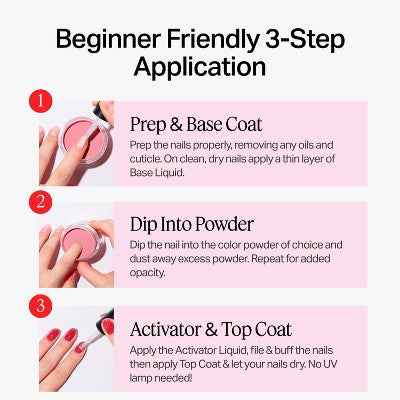 Beginner Friendly 3-Step Application

1

Prep & Base Coat

Prep the nails properly, removing any oils and cuticle. On clean, dry nails apply a thin layer of Base Liquid.

2

Dip Into Powder

Dip the nail into the color powder of choice and dust away excess powder. Repeat for added opacity.

3

Activator & Top Coat

Apply the Activator Liquid, file & buff the nails then apply Top Coat & let your nails dry. No UV lamp needed!