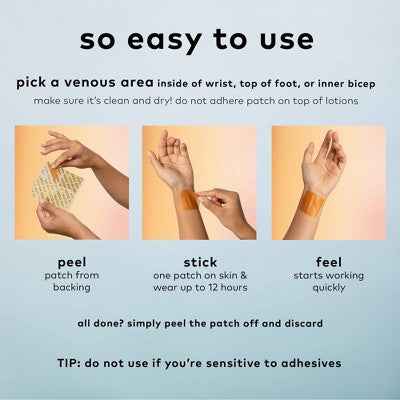 so easy to use

pick a venous area inside of wrist, top of foot, or inner bicep
make sure it's clean and dry! do not adhere patch on top of lotions

peel
patch from backing

stick
one patch on skin & wear up to 12 hours

feel
starts working quickly

all done? simply peel the patch off and discard

TIP: do not use if you're sensitive to adhesives