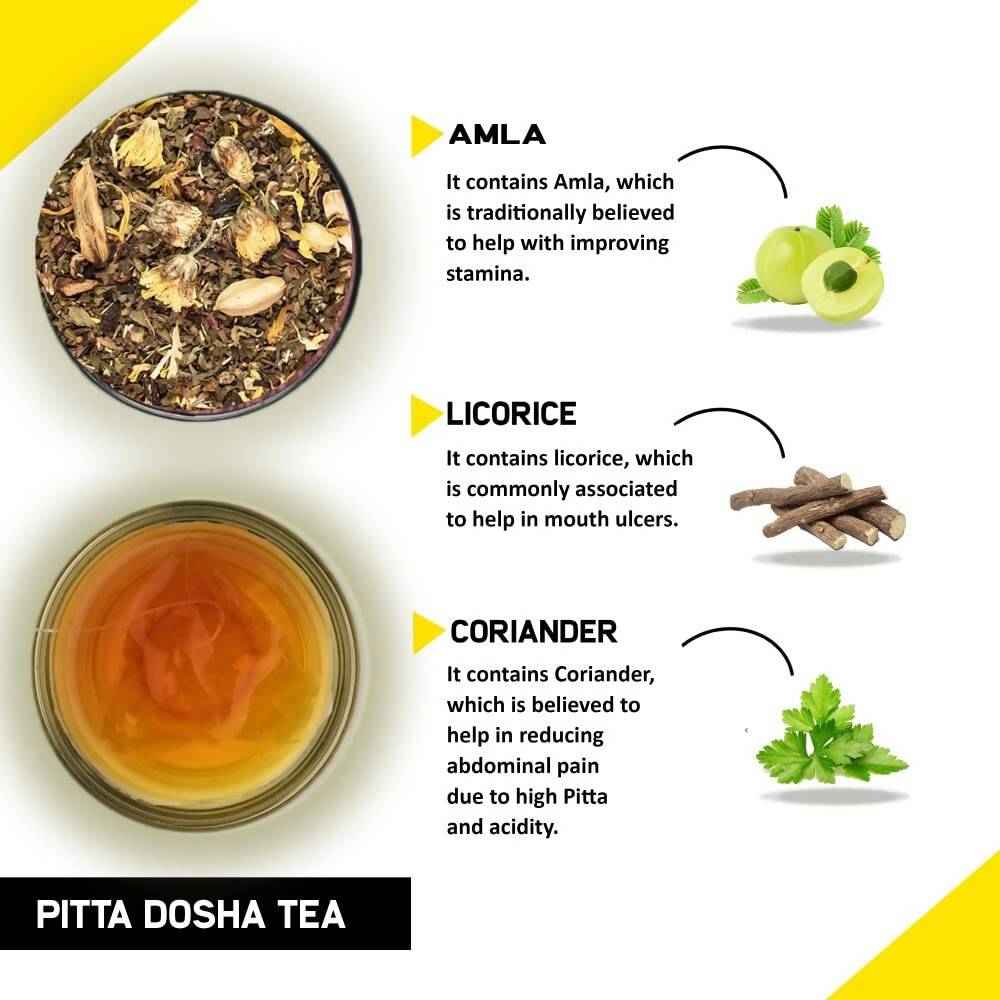 AMLA

It contains Amla, which is traditionally believed to help with improving stamina.

LICORICE

It contains licorice, which is commonly associated to help in mouth ulcers.

CORIANDER

It contains Coriander, which is believed to help in reducing abdominal pain due to high Pitta and acidity.

PITTA DOSHA TEA