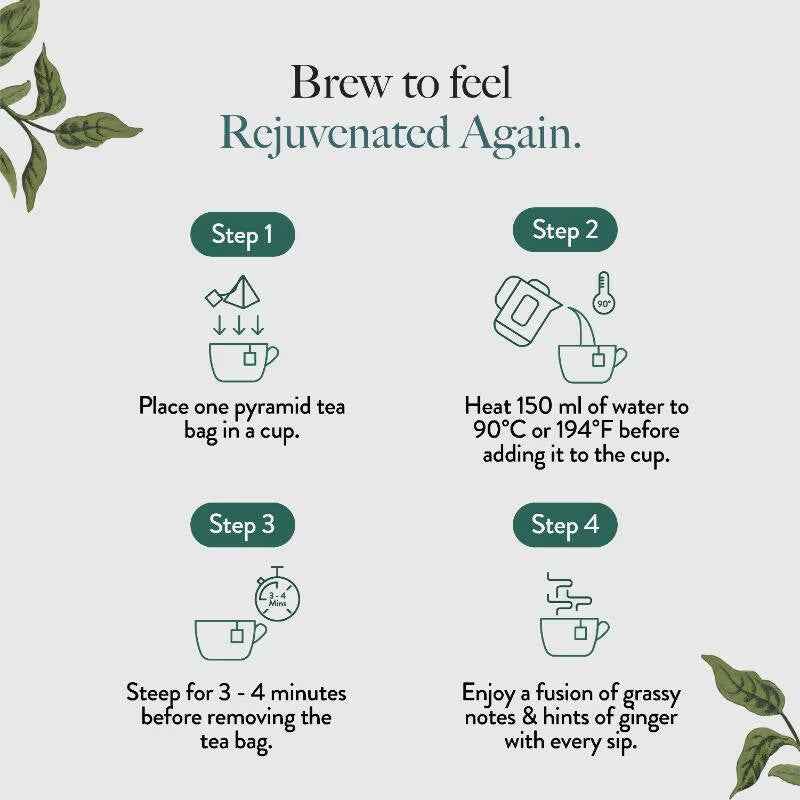 Brew to feel
Rejuvenated Again.

Step 1

Place one pyramid tea bag in a cup.

Step 2

90°

Heat 150 ml of water to 90°C or 194°F before adding it to the cup.

Step 3

3 - 4 Mins

Steep for 3 - 4 minutes before removing the tea bag.

Step 4

Enjoy a fusion of grassy notes & hints of ginger with every sip.