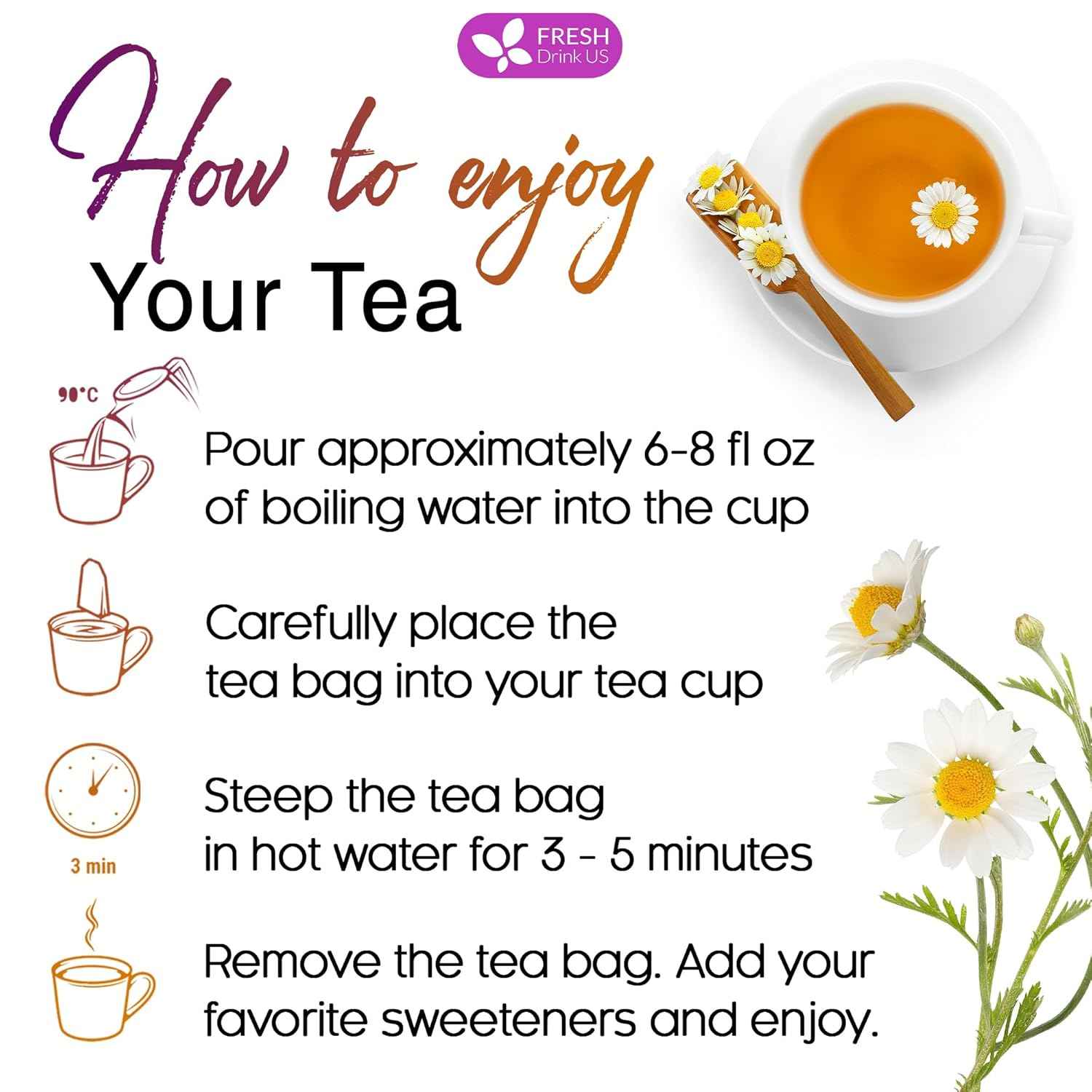 FRESH Drink US

How to enjoy
Your Tea

90°C

Pour approximately 6-8 fl oz of boiling water into the cup

Carefully place the tea bag into your tea cup

3 min

Steep the tea bag in hot water for 3 - 5 minutes

Remove the tea bag. Add your favorite sweeteners and enjoy.