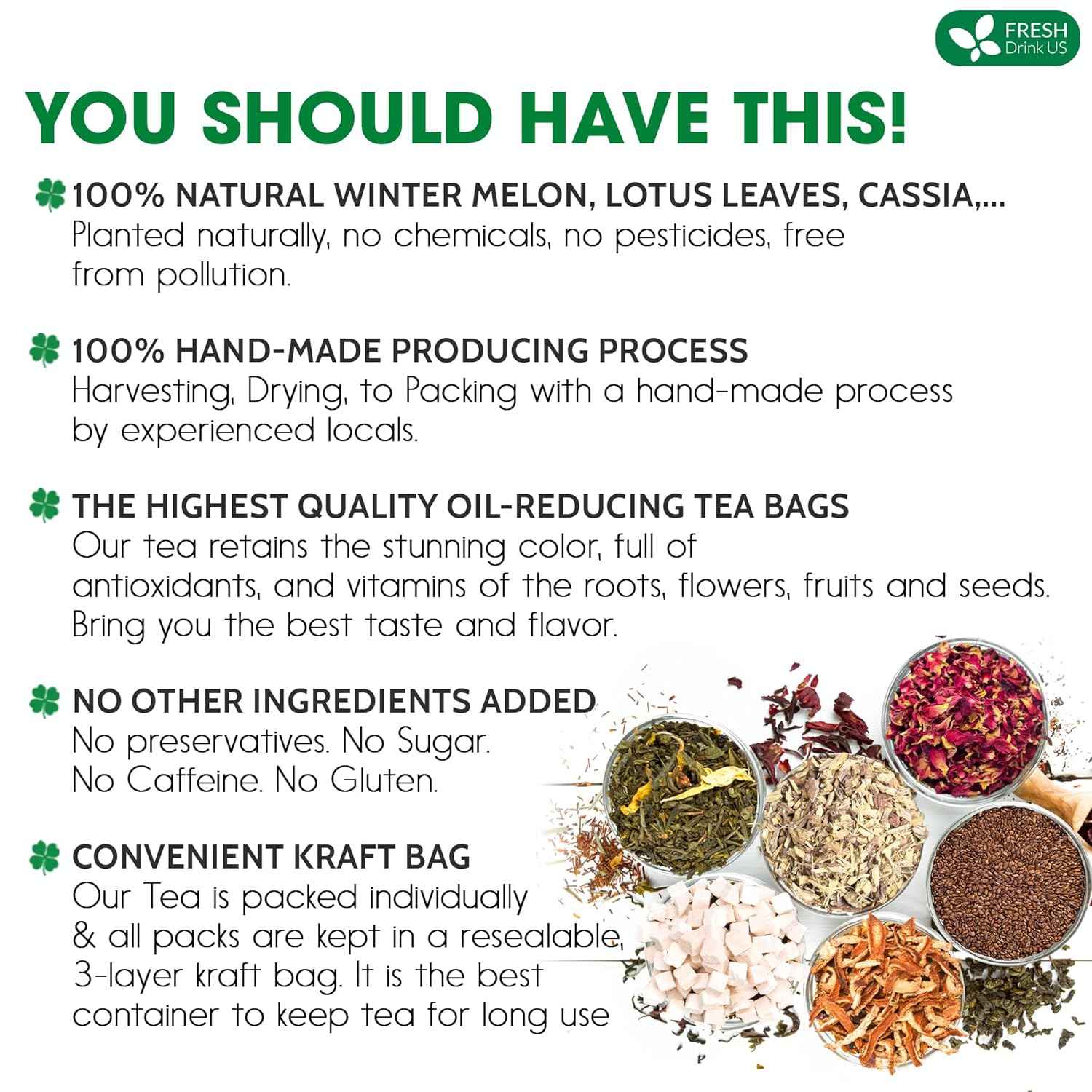 FRESH
Drink US

YOU SHOULD HAVE THIS!

100% NATURAL WINTER MELON, LOTUS LEAVES, CASSIA,...
Planted naturally, no chemicals, no pesticides, free from pollution.

100% HAND-MADE PRODUCING PROCESS
Harvesting, Drying, to Packing with a hand-made process by experienced locals.

THE HIGHEST QUALITY OIL-REDUCING TEA BAGS
Our tea retains the stunning color, full of antioxidants, and vitamins of the roots, flowers, fruits and seeds. Bring you the best taste and flavor.

NO OTHER INGREDIENTS ADDED
No preservatives. No Sugar.
No Caffeine. No Gluten.

CONVENIENT KRAFT BAG
Our Tea is packed individually & all packs are kept in a resealable, 3-layer kraft bag. It is the best container to keep tea for long use